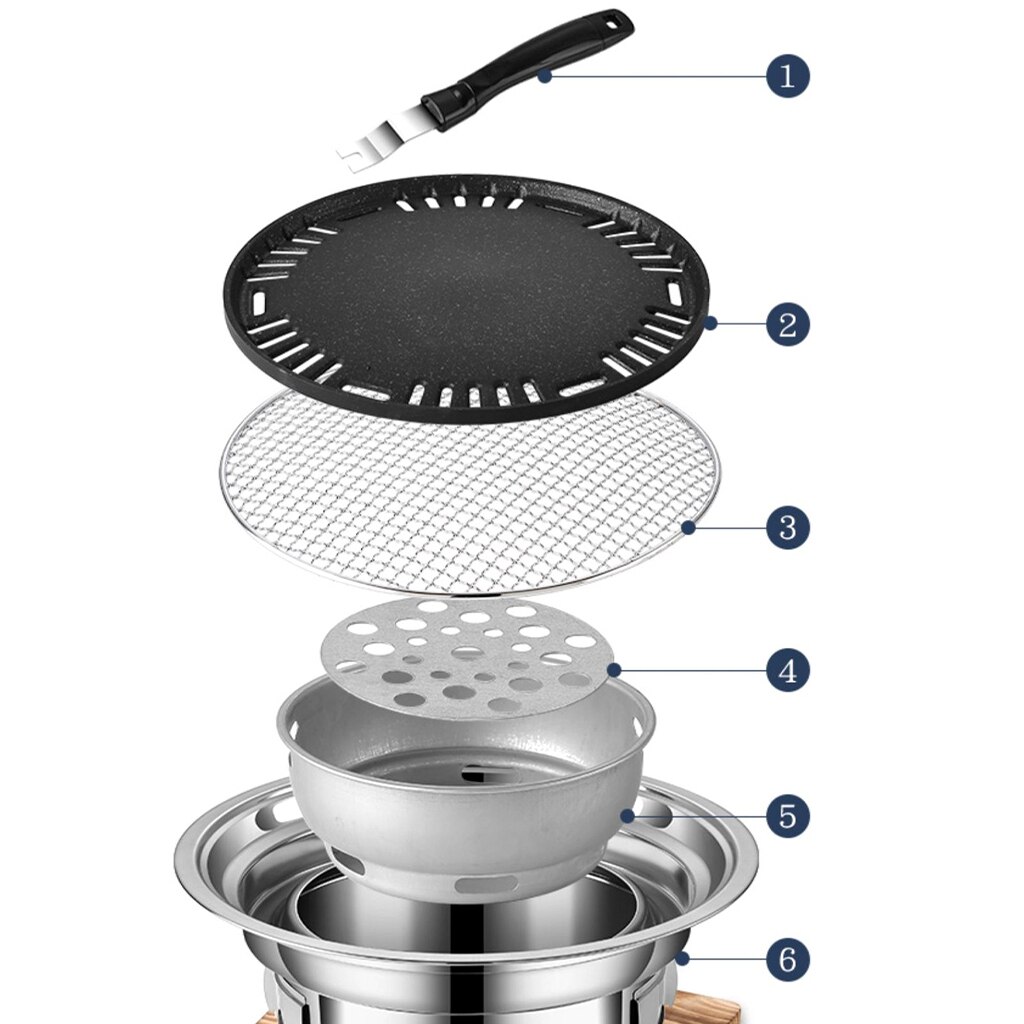 1
2
3
4
5
6