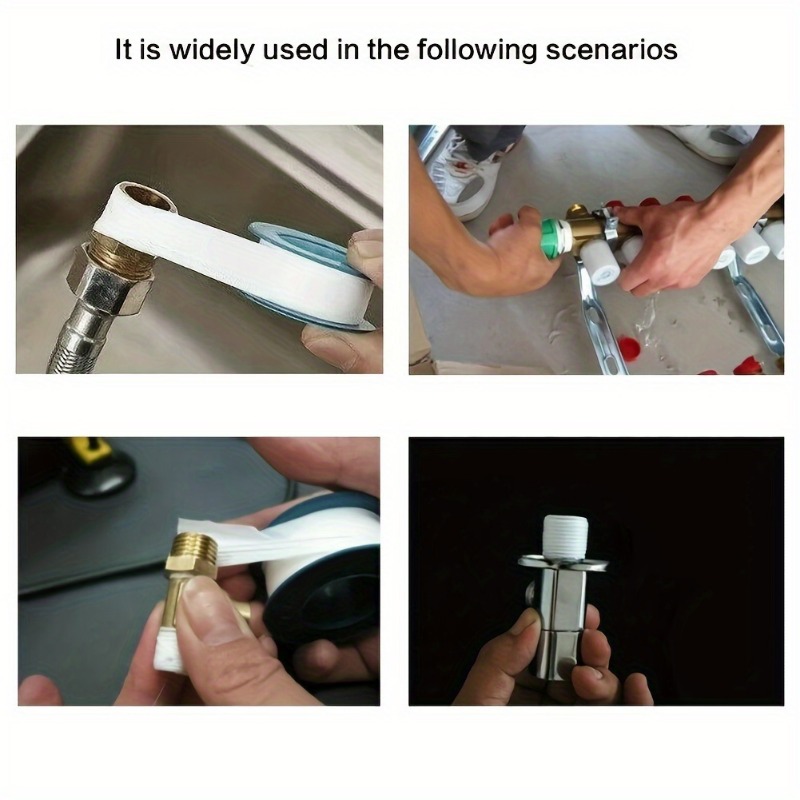 It is widely used in the following scenarios