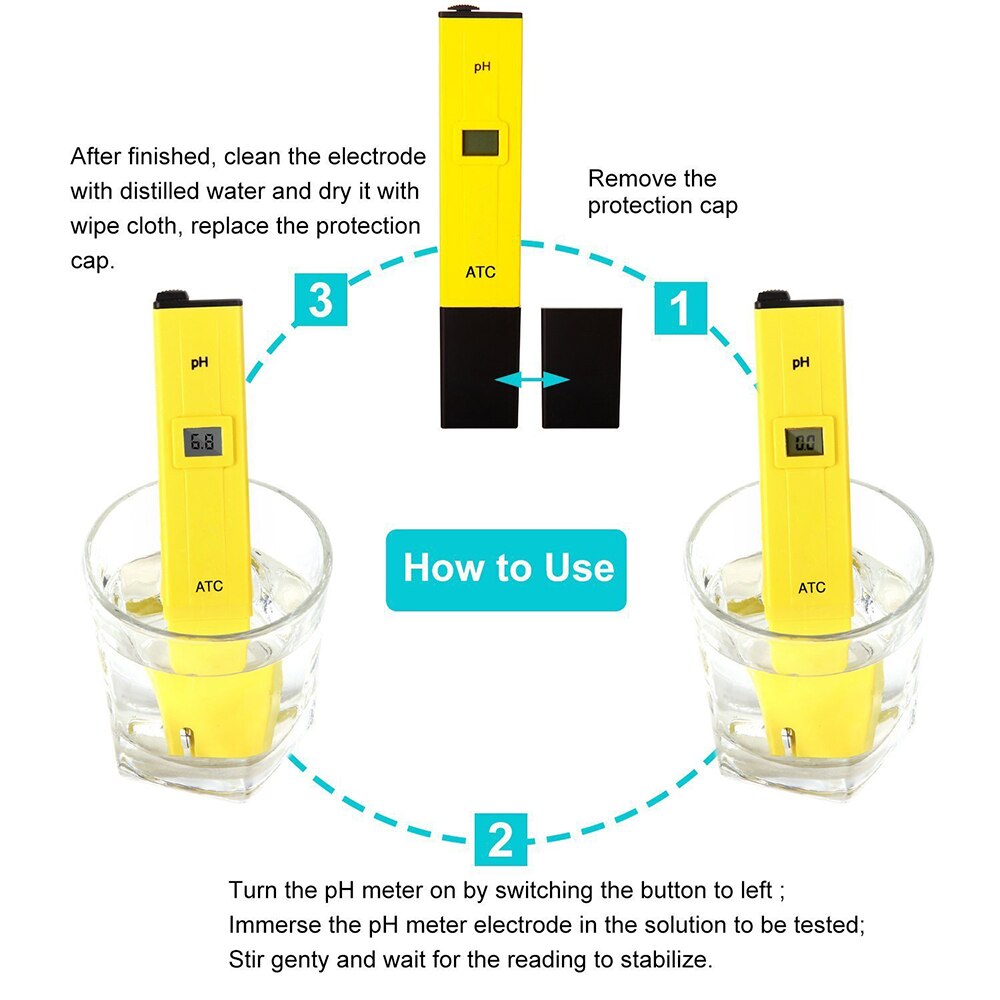 pH

ATC

After finished, clean the electrode with distilled water and dry it with wipe cloth, replace the protection cap.

Remove the protection cap

3

1

pH

6.8

ATC

pH

0.0

ATC

How to Use

2

Turn the pH meter on by switching the button to left ;
Immerse the pH meter electrode in the solution to be tested;
Stir genty and wait for the reading to stabilize.