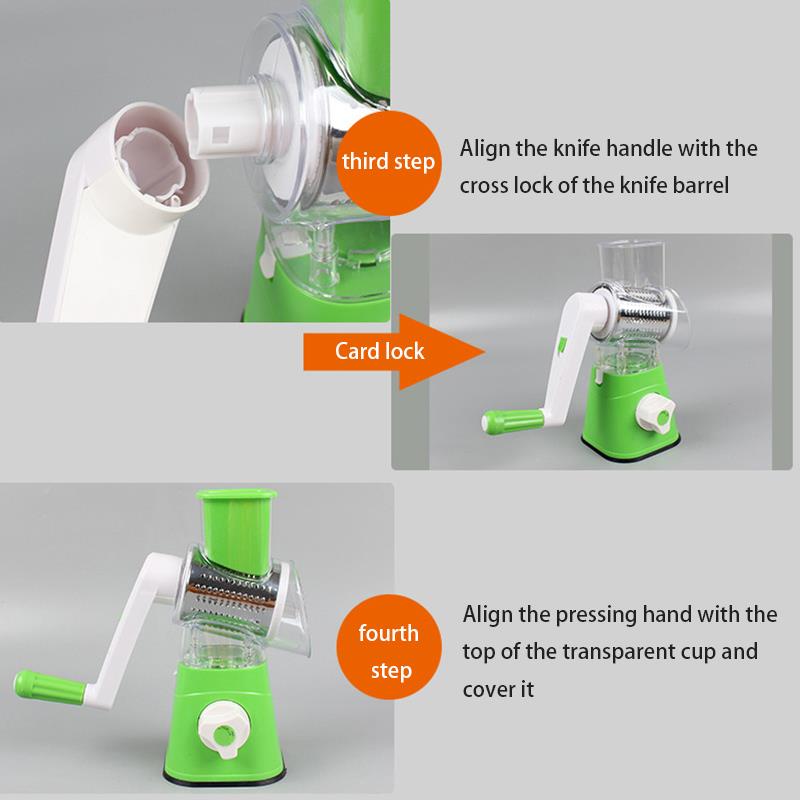 third step

Align the knife handle with the cross lock of the knife barrel

Card lock

fourth step

Align the pressing hand with the top of the transparent cup and cover it