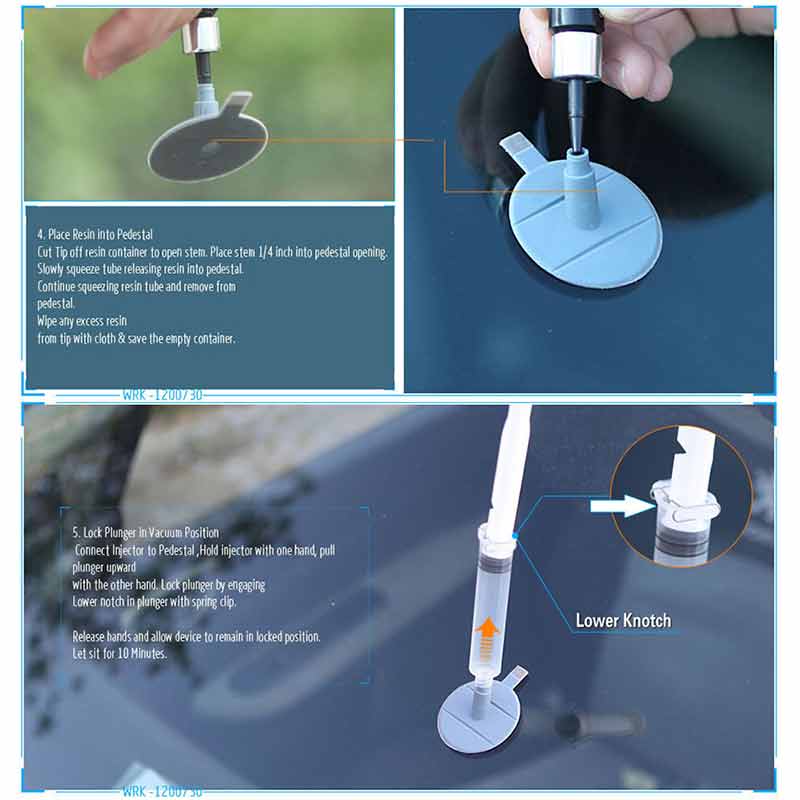 4. Place Resin into Pedestal
Cut Tip off resin container to open stem. Place stem 1/4 inch into pedestal opening.
Slowly squeeze tube releasing resin into pedestal.
Continue squeezing resin tube and remove from pedestal.
Wipe any excess resin
from tip with cloth & save the empty container.

WRK -1200730

5. Lock Plunger in Vacuum Position
Connect Injector to Pedestal ,Hold injector with one hand, pull plunger upward
with the other hand. Lock plunger by engaging
Lower notch in plunger with spring clip.

Release hands and allow device to remain in locked position.
Let sit for 10 Minutes.

Lower Knotch

WRK -1200730