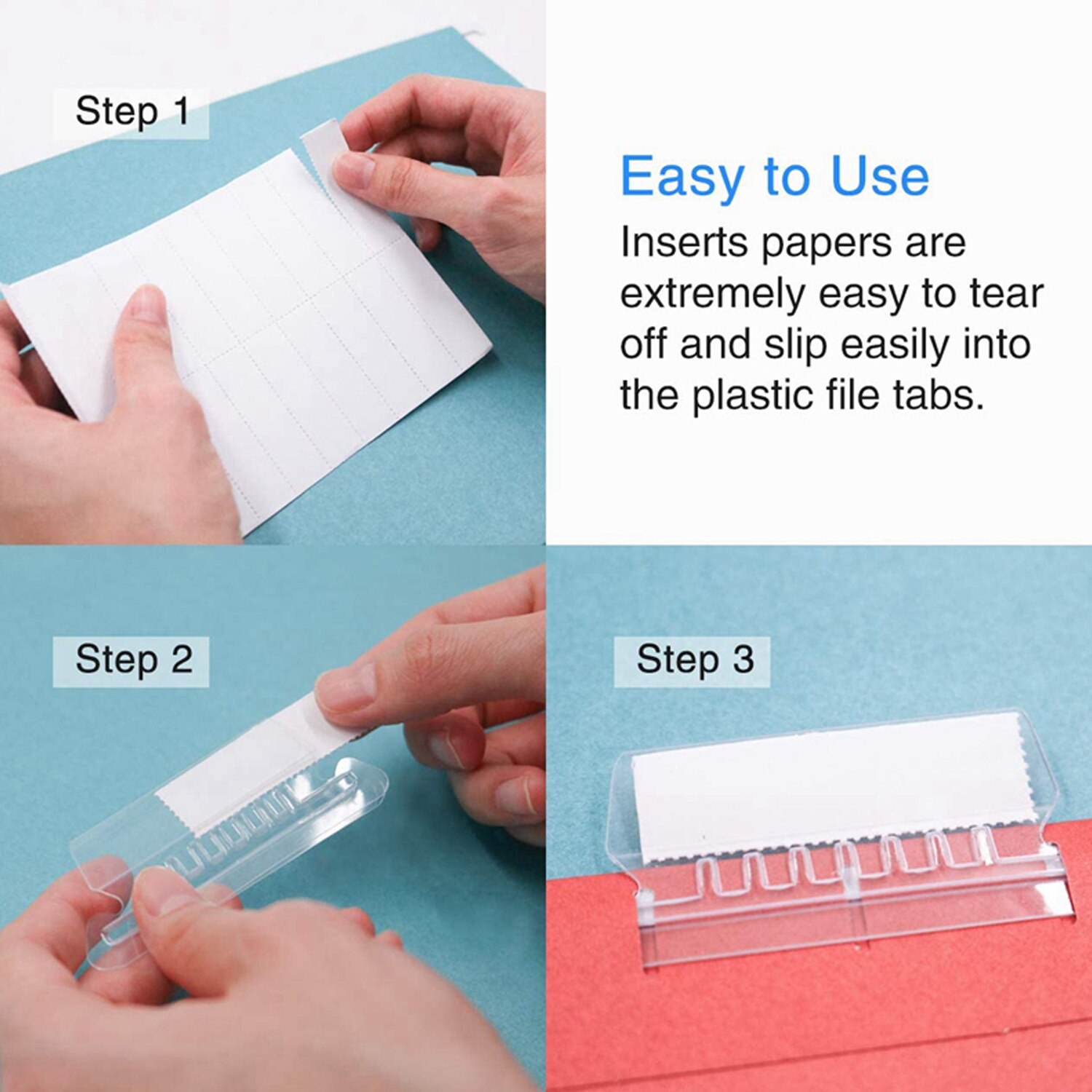 Step 1

Easy to Use

Inserts papers are extremely easy to tear off and slip easily into the plastic file tabs.

Step 2

Step 3