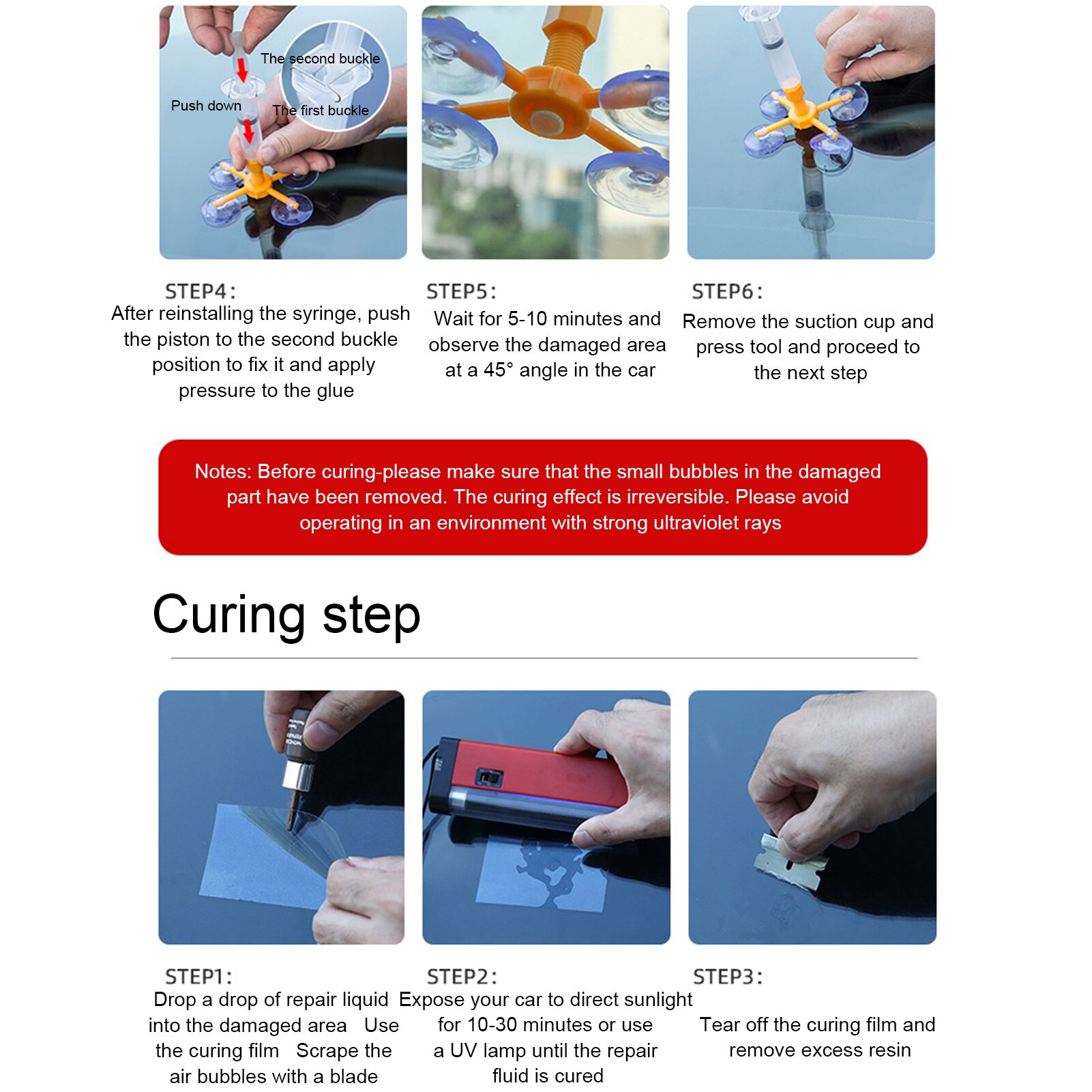 The second buckle
Push down
The first buckle

STEP4:
After reinstalling the syringe, push the piston to the second buckle position to fix it and apply pressure to the glue

STEP5:
Wait for 5-10 minutes and observe the damaged area at a 45° angle in the car

STEP6:
Remove the suction cup and press tool and proceed to the next step

Notes: Before curing-please make sure that the small bubbles in the damaged part have been removed. The curing effect is irreversible. Please avoid operating in an environment with strong ultraviolet rays

Curing step

STEP1:
Drop a drop of repair liquid into the damaged area Use the curing film Scrape the air bubbles with a blade

STEP2:
Expose your car to direct sunlight for 10-30 minutes or use a UV lamp until the repair fluid is cured

STEP3:
Tear off the curing film and remove excess resin