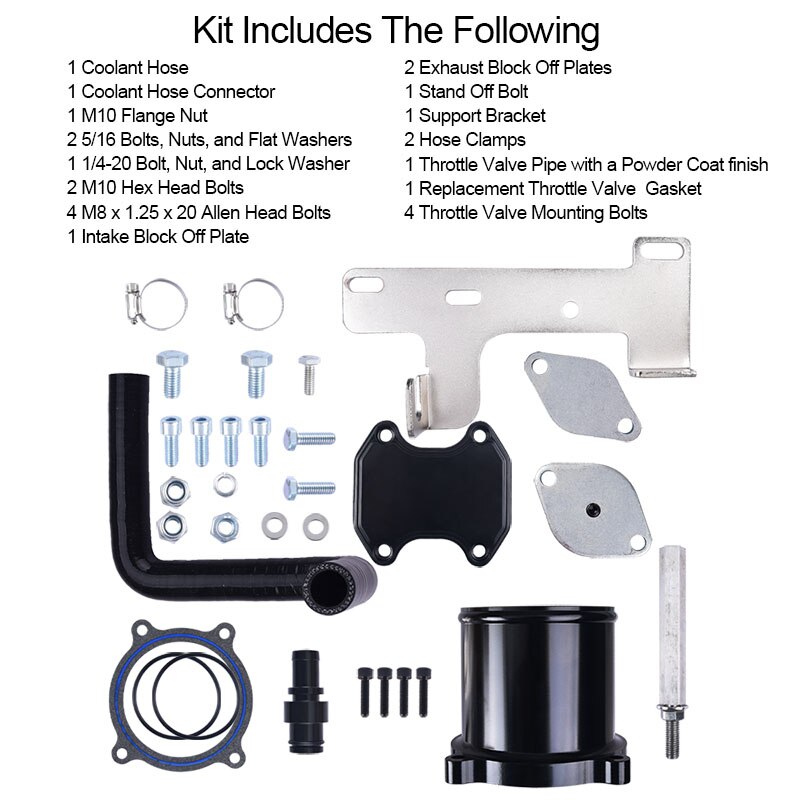 Kit Includes The Following

1 Coolant Hose
1 Coolant Hose Connector
1 M10 Flange Nut
2 5/16 Bolts, Nuts, and Flat Washers
1 1/4-20 Bolt, Nut, and Lock Washer
2 M10 Hex Head Bolts
4 M8 x 1.25 x 20 Allen Head Bolts
1 Intake Block Off Plate

2 Exhaust Block Off Plates
1 Stand Off Bolt
1 Support Bracket
2 Hose Clamps
1 Throttle Valve Pipe with a Powder Coat finish
1 Replacement Throttle Valve Gasket
4 Throttle Valve Mounting Bolts