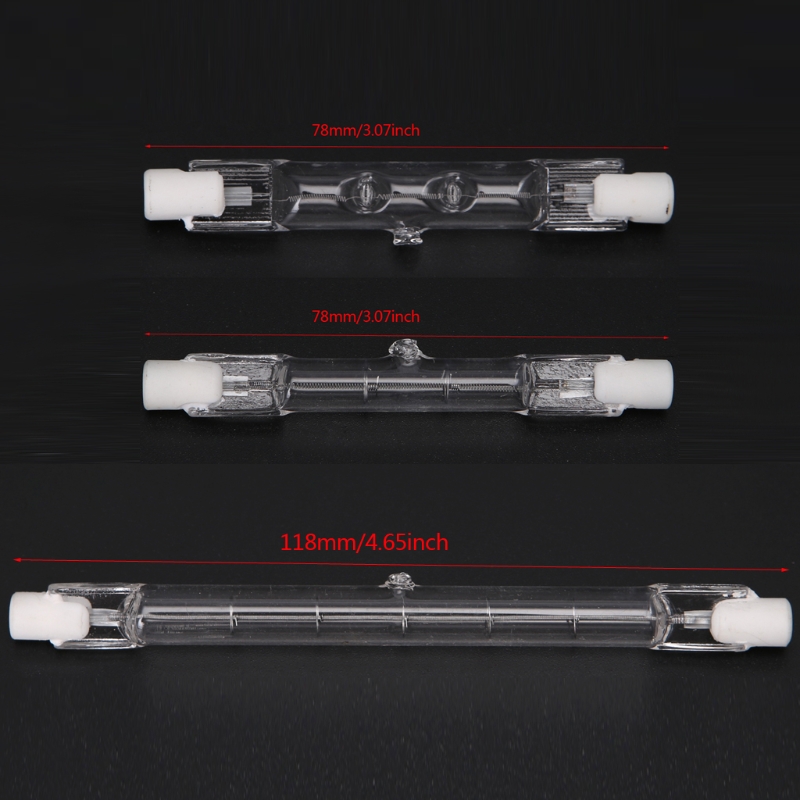 78mm/3.07inch

78mm/3.07inch

118mm/4.65inch