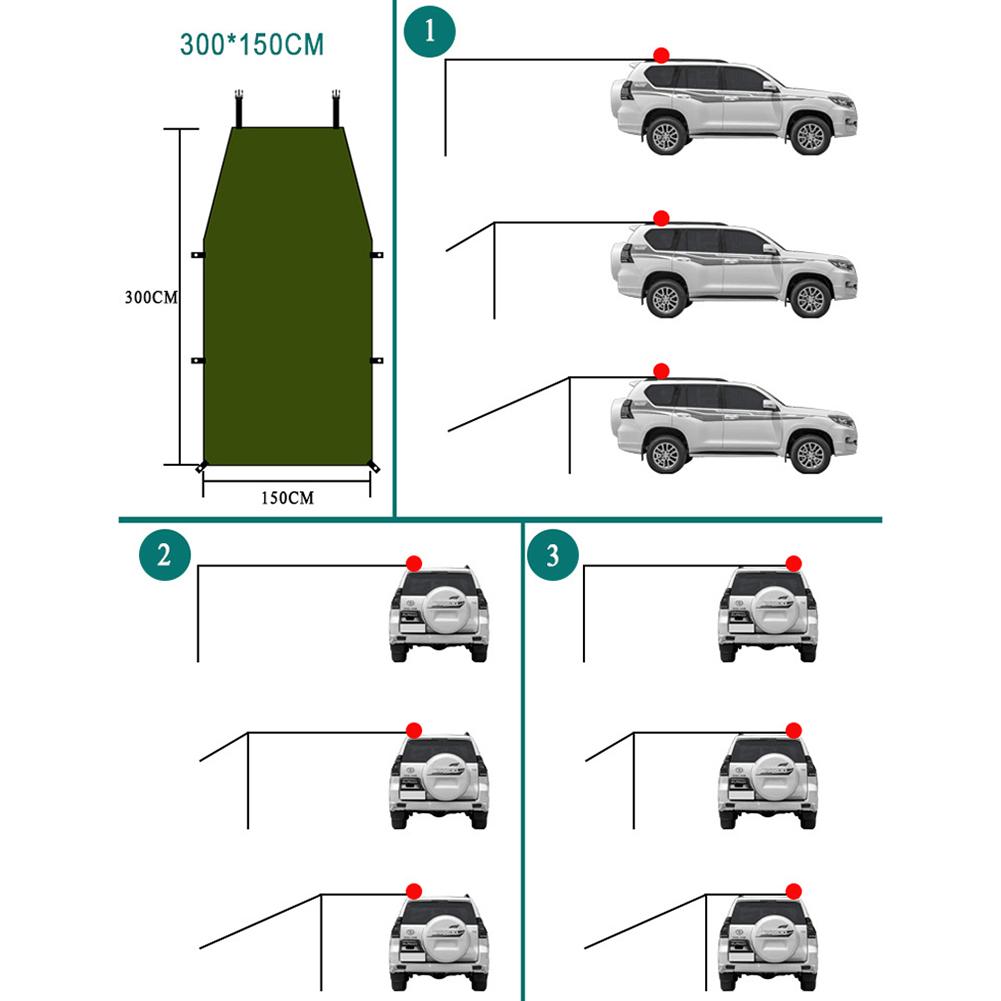 300*150CM

300CM

150CM

1

2

3