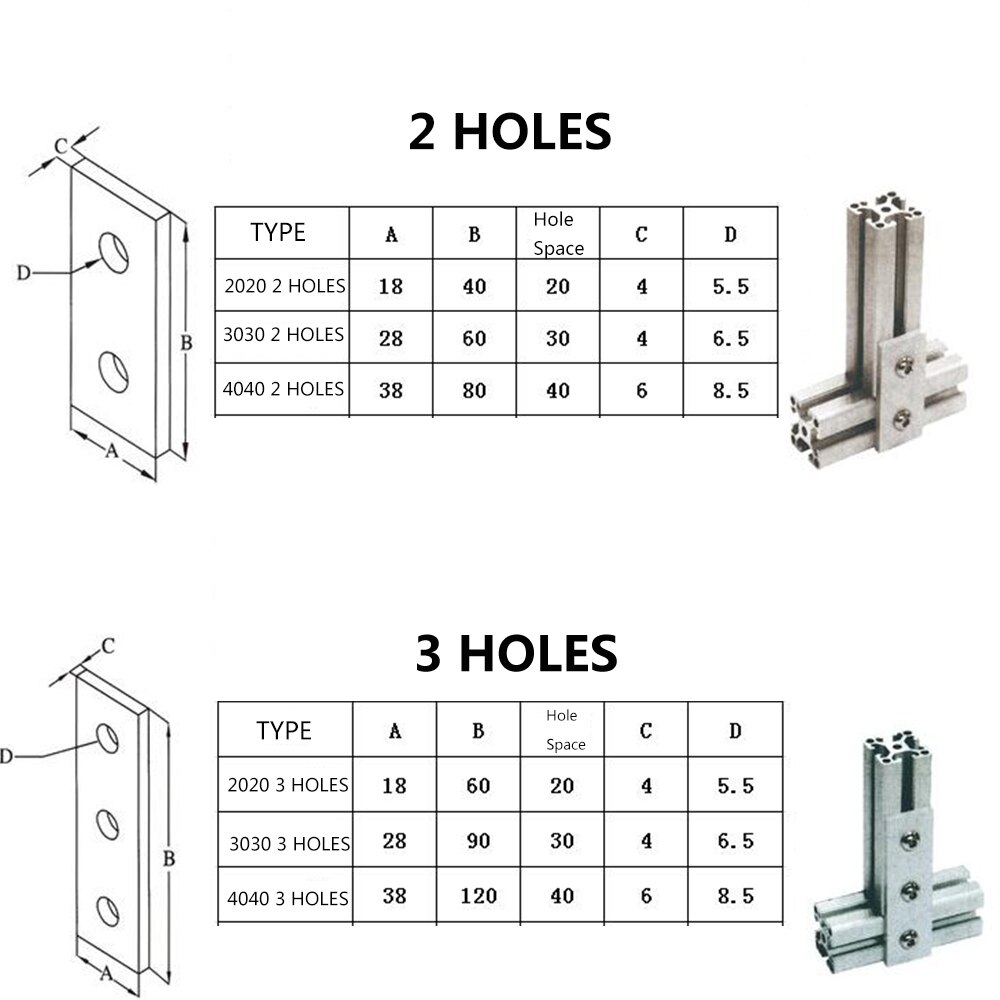 2 HOLES

C
D
B
A

| TYPE | A | B | Hole Space | C | D |
|---|---|---|---|---|---|
| 2020 2 HOLES | 18 | 40 | 20 | 4 | 5.5 |
| 3030 2 HOLES | 28 | 60 | 30 | 4 | 6.5 |
| 4040 2 HOLES | 38 | 80 | 40 | 6 | 8.5 |

3 HOLES

C
D
B
A

| TYPE | A | B | Hole Space | C | D |
|---|---|---|---|---|---|
| 2020 3 HOLES | 18 | 60 | 20 | 4 | 5.5 |
| 3030 3 HOLES | 28 | 90 | 30 | 4 | 6.5 |
| 4040 3 HOLES | 38 | 120 | 40 | 6 | 8.5 |