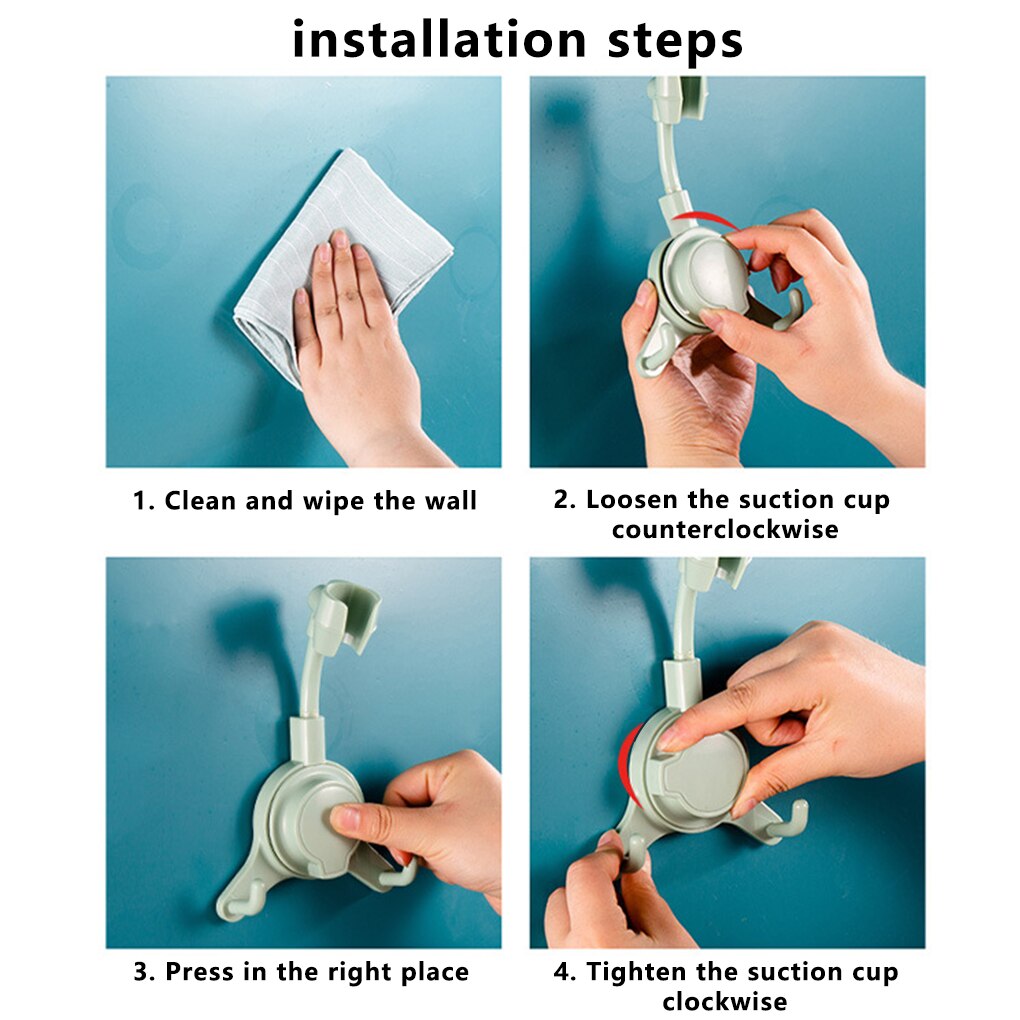 installation steps

1. Clean and wipe the wall

2. Loosen the suction cup counterclockwise

3. Press in the right place

4. Tighten the suction cup clockwise