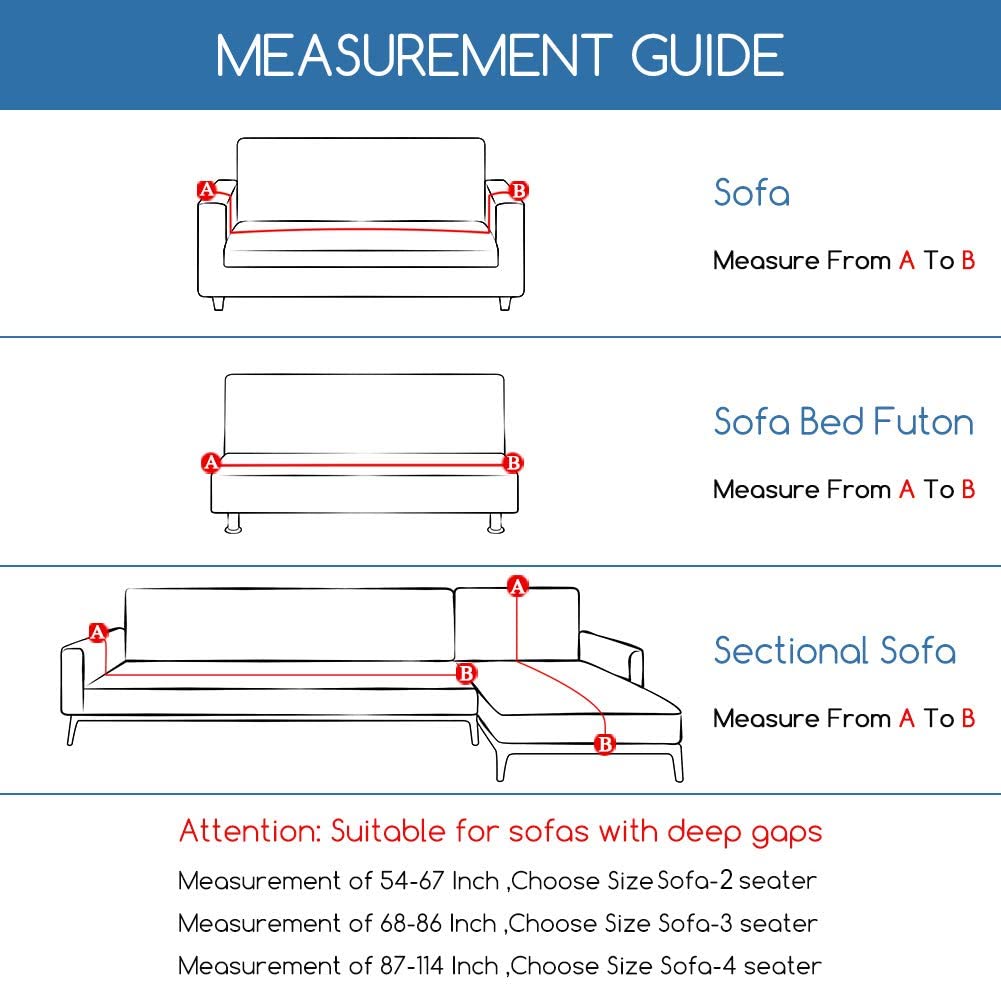 MEASUREMENT GUIDE

A
B

Sofa

Measure From A To B

A
B

Sofa Bed Futon

Measure From A To B

A
B
A
B

Sectional Sofa

Measure From A To B

Attention: Suitable for sofas with deep gaps

Measurement of 54-67 Inch ,Choose Size Sofa-2 seater

Measurement of 68-86 Inch ,Choose Size Sofa-3 seater

Measurement of 87-114 Inch ,Choose Size Sofa-4 seater