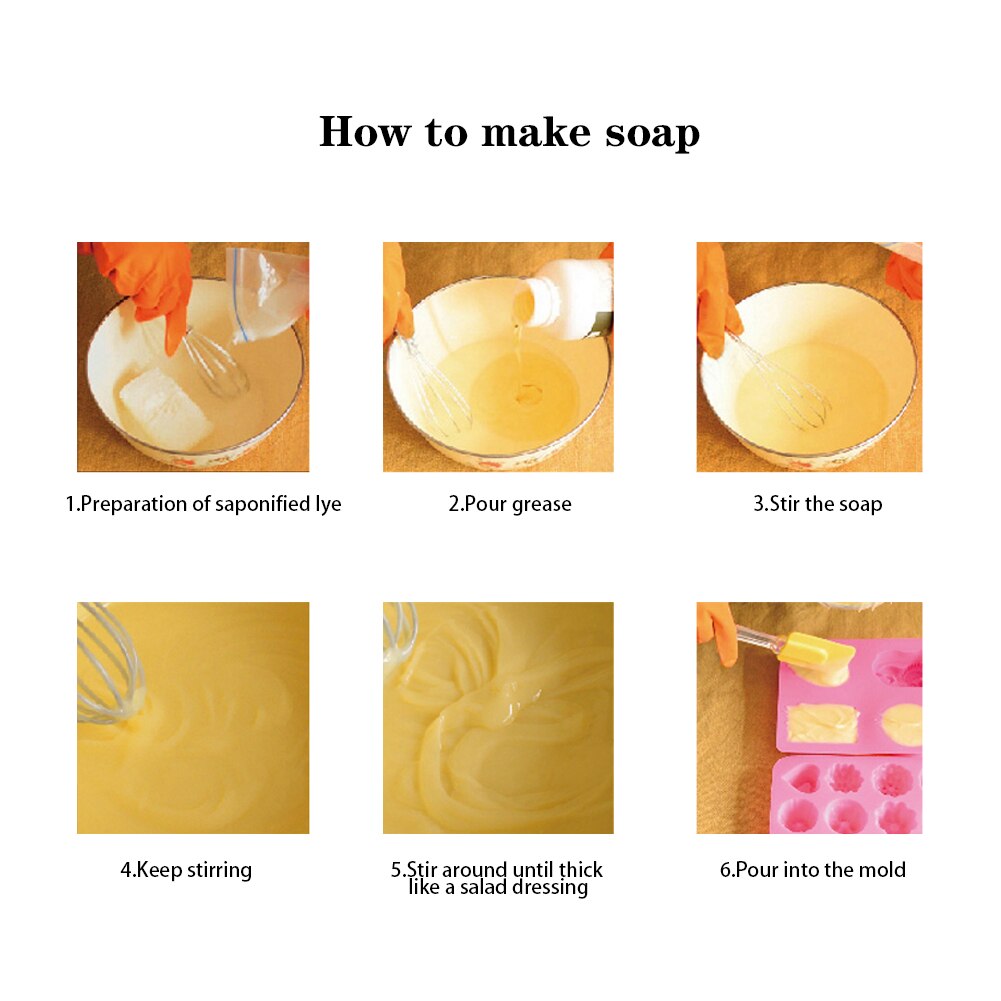 How to make soap

1.Preparation of saponified lye

2.Pour grease

3.Stir the soap

4.Keep stirring

5.Stir around until thick like a salad dressing

6.Pour into the mold