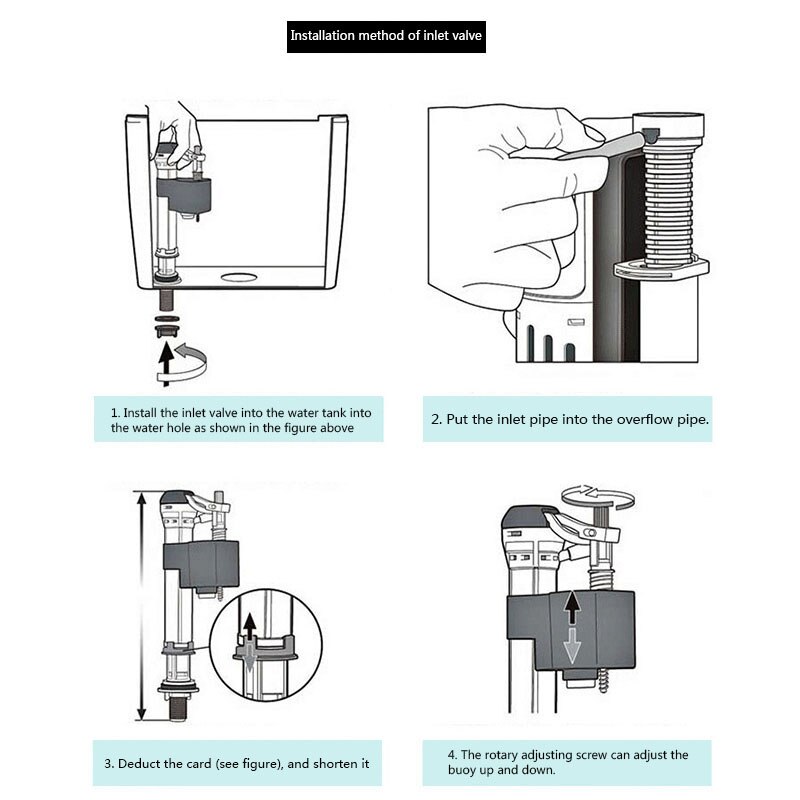 Installation method of inlet valve

1. Install the inlet valve into the water tank into the water hole as shown in the figure above

2. Put the inlet pipe into the overflow pipe.

3. Deduct the card (see figure), and shorten it

4. The rotary adjusting screw can adjust the buoy up and down.