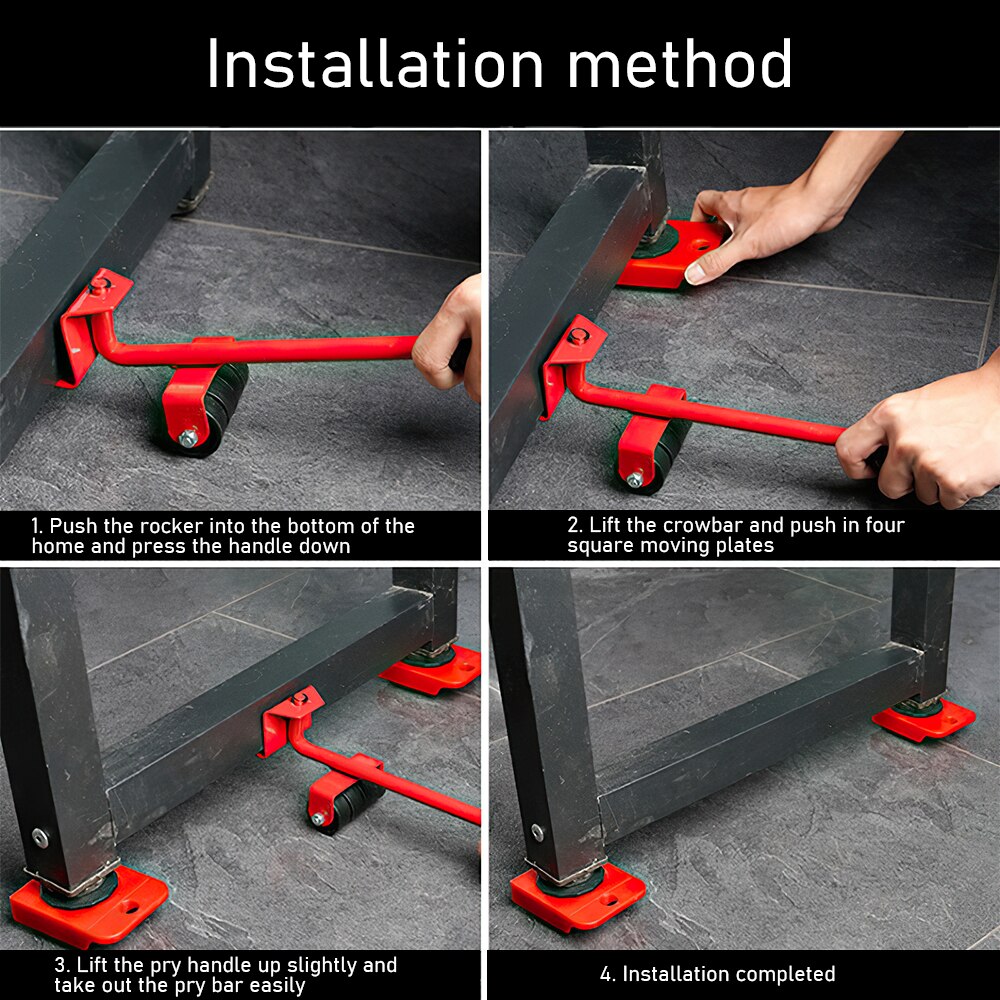 Installation method

1. Push the rocker into the bottom of the home and press the handle down

2. Lift the crowbar and push in four square moving plates

3. Lift the pry handle up slightly and take out the pry bar easily

4. Installation completed