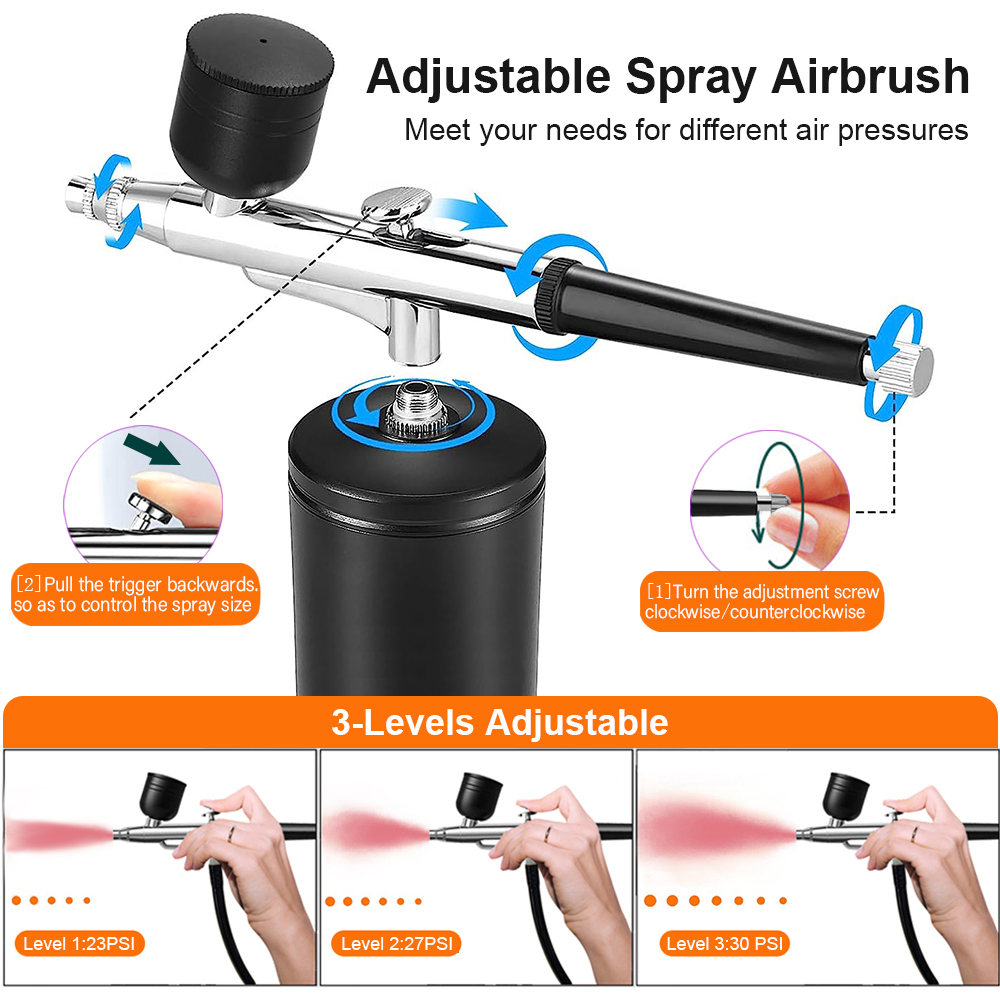 Adjustable Spray Airbrush
Meet your needs for different air pressures

[2]Pull the trigger backwards. so as to control the spray size

[1]Turn the adjustment screw clockwise/counterclockwise

3-Levels Adjustable

Level 1:23PSI

Level 2:27PSI

Level 3:30 PSI