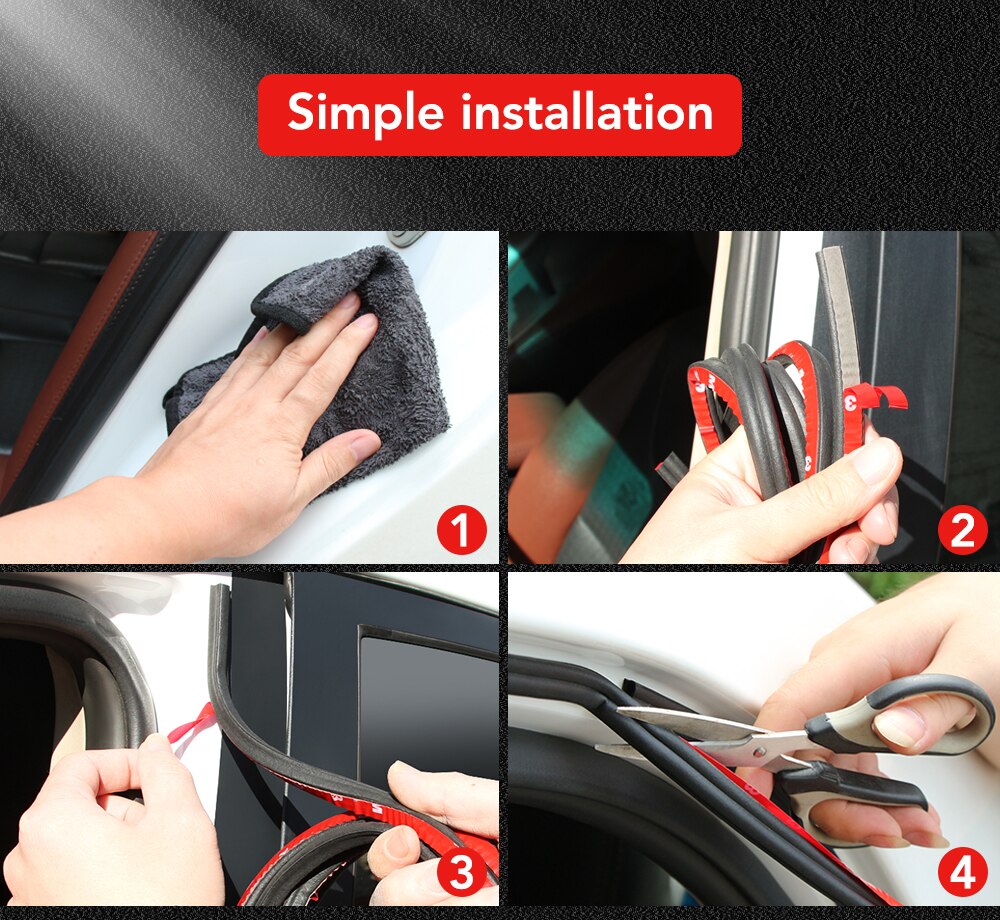 Simple installation

1

2

3

4