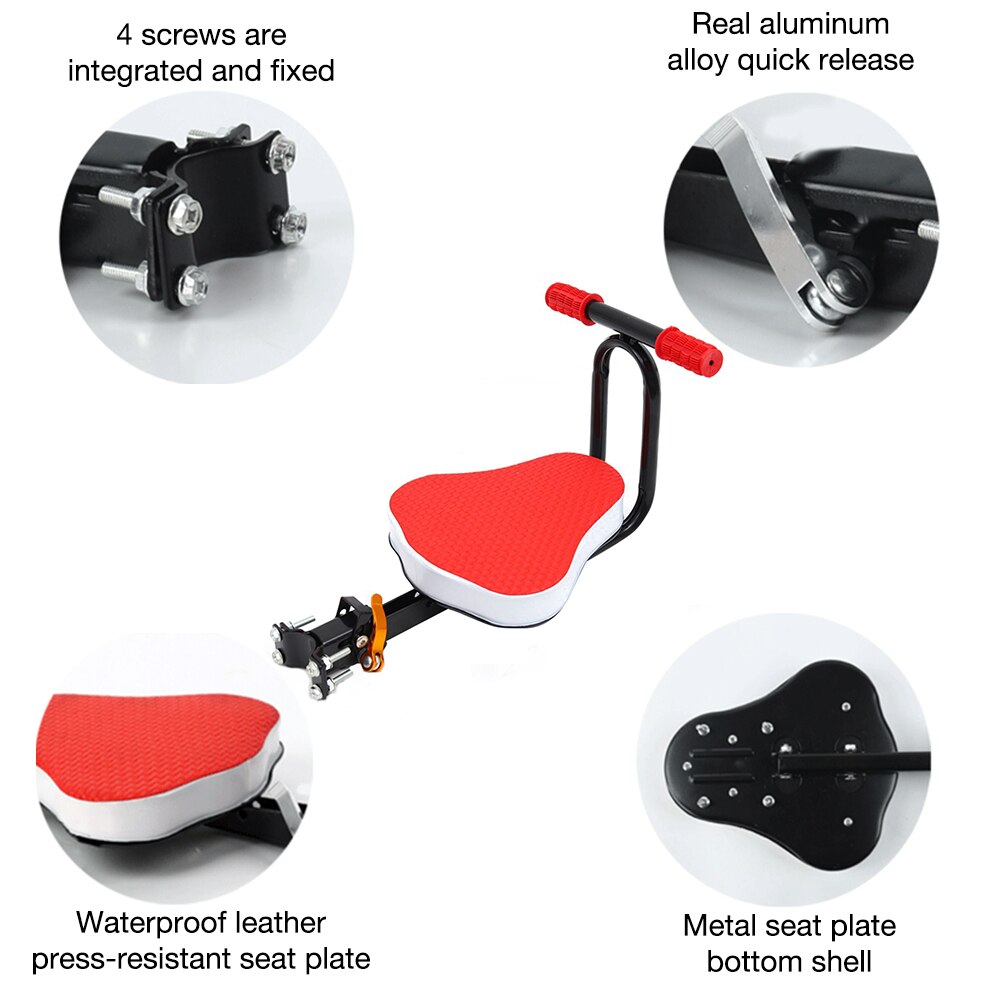 4 screws are integrated and fixed

Real aluminum alloy quick release

Waterproof leather press-resistant seat plate

Metal seat plate bottom shell