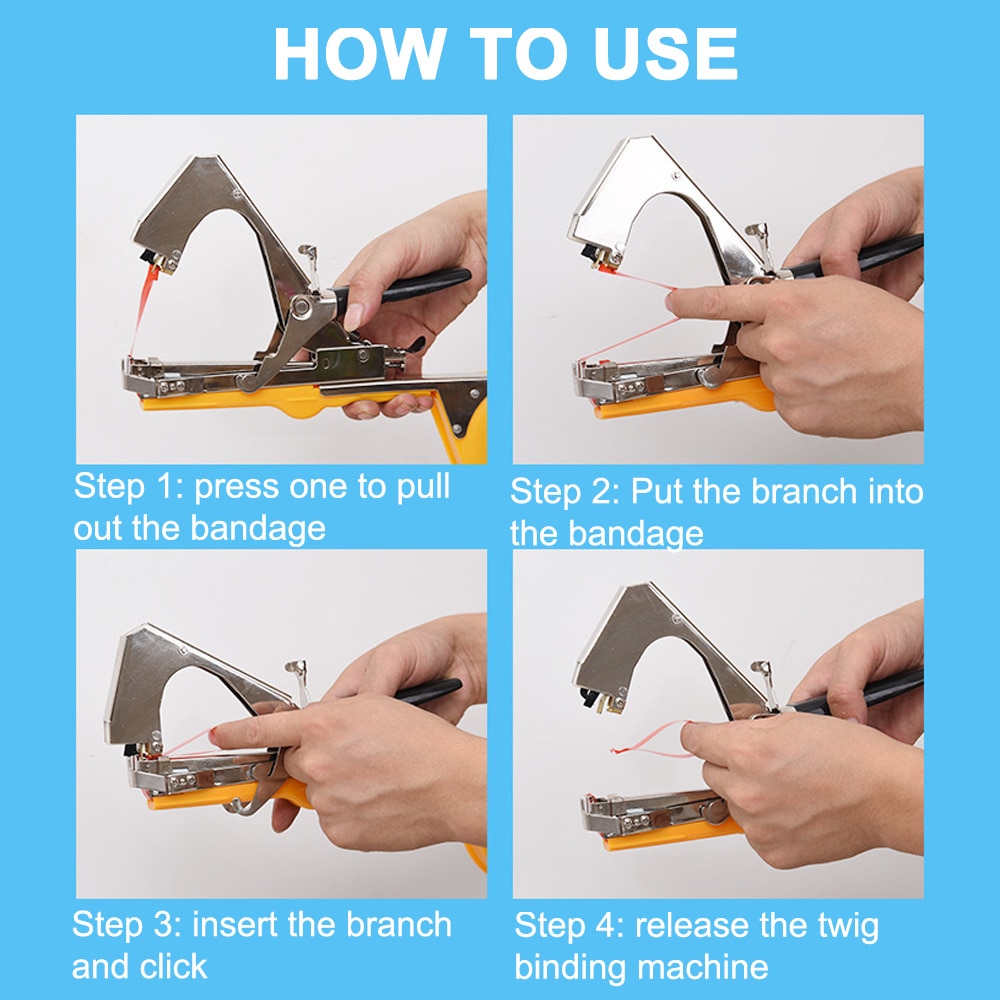 HOW TO USE

Step 1: press one to pull out the bandage

Step 2: Put the branch into the bandage

Step 3: insert the branch and click

Step 4: release the twig binding machine