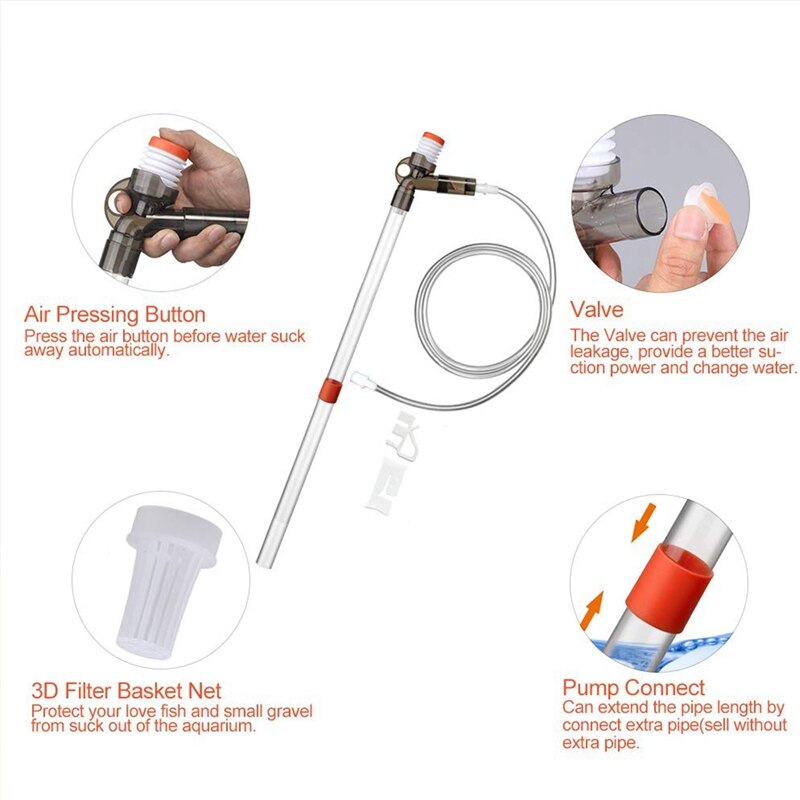 Air Pressing Button
Press the air button before water suck away automatically.

Valve
The Valve can prevent the air leakage, provide a better suction power and change water.

3D Filter Basket Net
Protect your love fish and small gravel from suck out of the aquarium.

Pump Connect
Can extend the pipe length by connect extra pipe(sell without extra pipe.