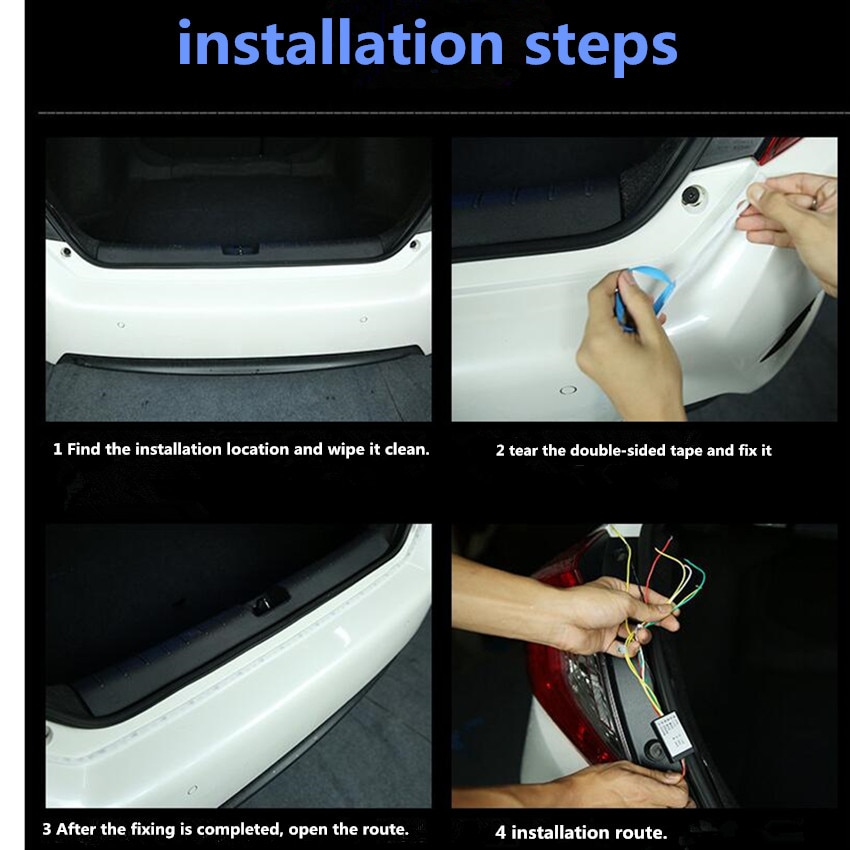 installation steps

1 Find the installation location and wipe it clean.

2 tear the double-sided tape and fix it

3 After the fixing is completed, open the route.

4 installation route.