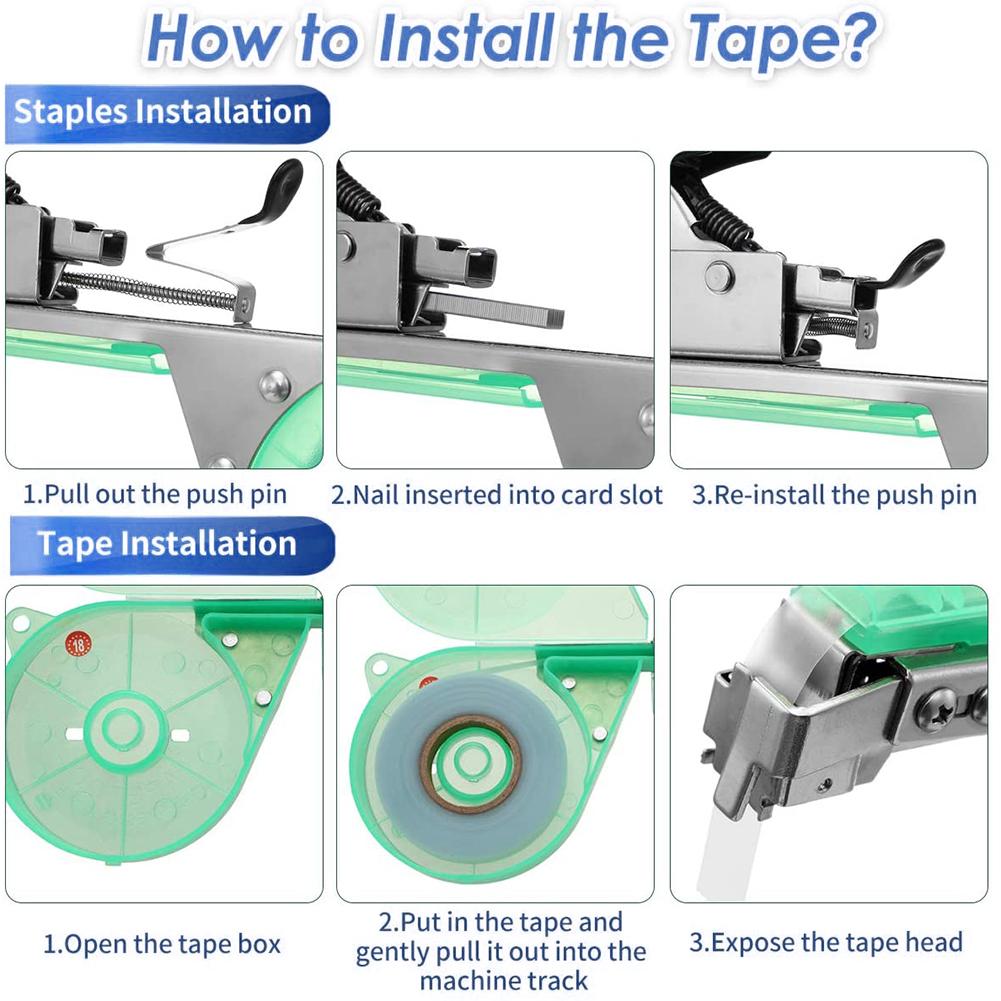 How to Install the Tape?

Staples Installation

1.Pull out the push pin

2.Nail inserted into card slot

3.Re-install the push pin

Tape Installation

18

1.Open the tape box

2.Put in the tape and gently pull it out into the machine track

3.Expose the tape head