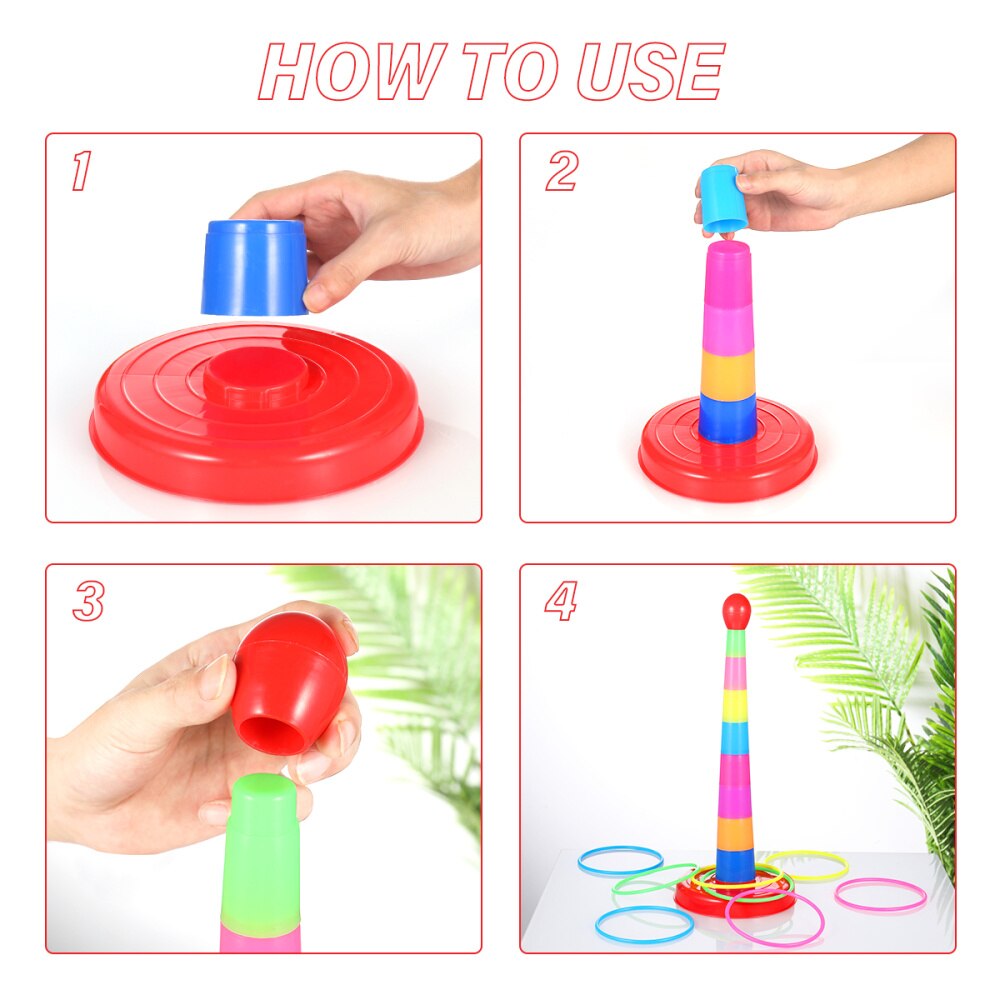 HOW TO USE

1

2

3

4