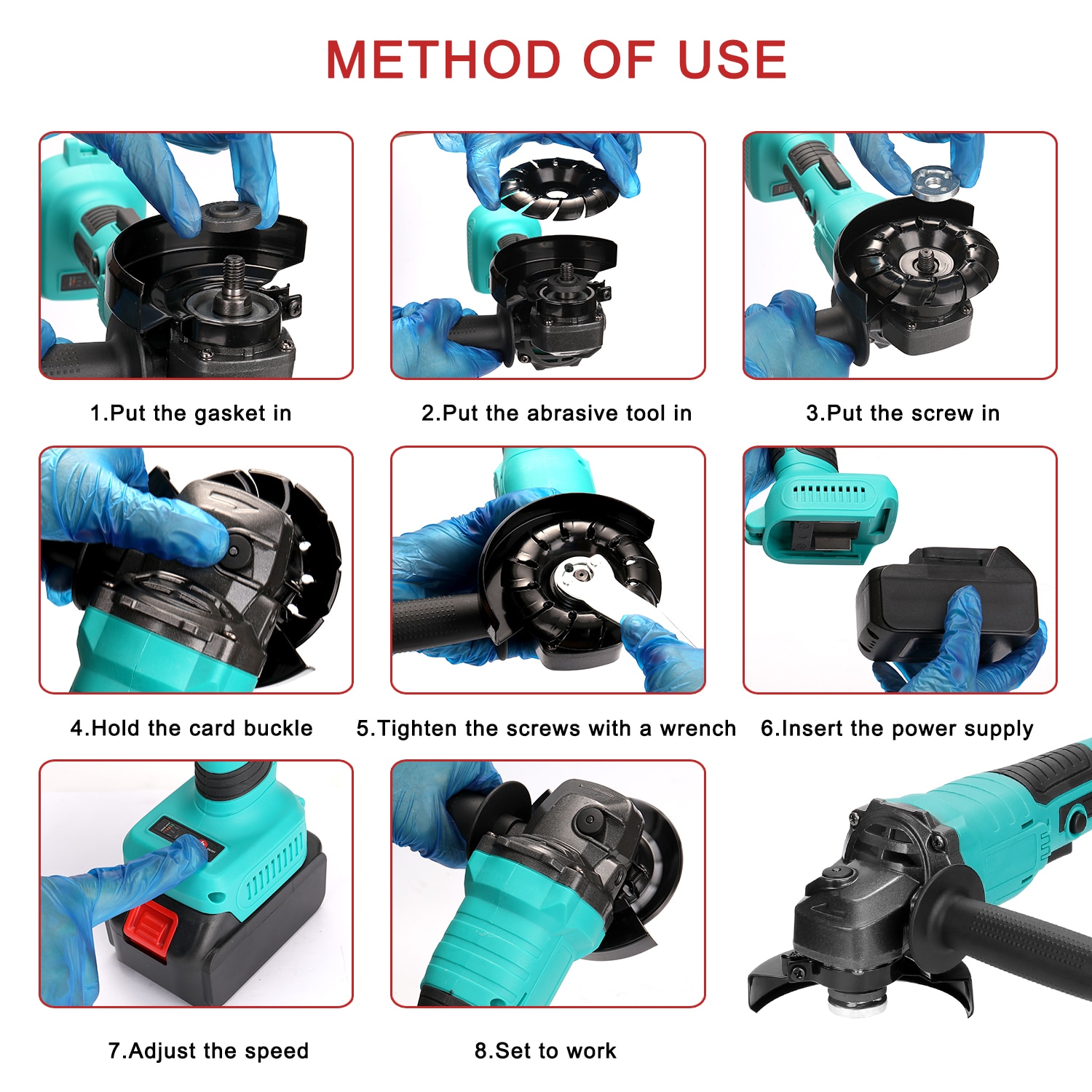 METHOD OF USE

1.Put the gasket in

2.Put the abrasive tool in

3.Put the screw in

4.Hold the card buckle

5.Tighten the screws with a wrench

6.Insert the power supply

7.Adjust the speed

8.Set to work