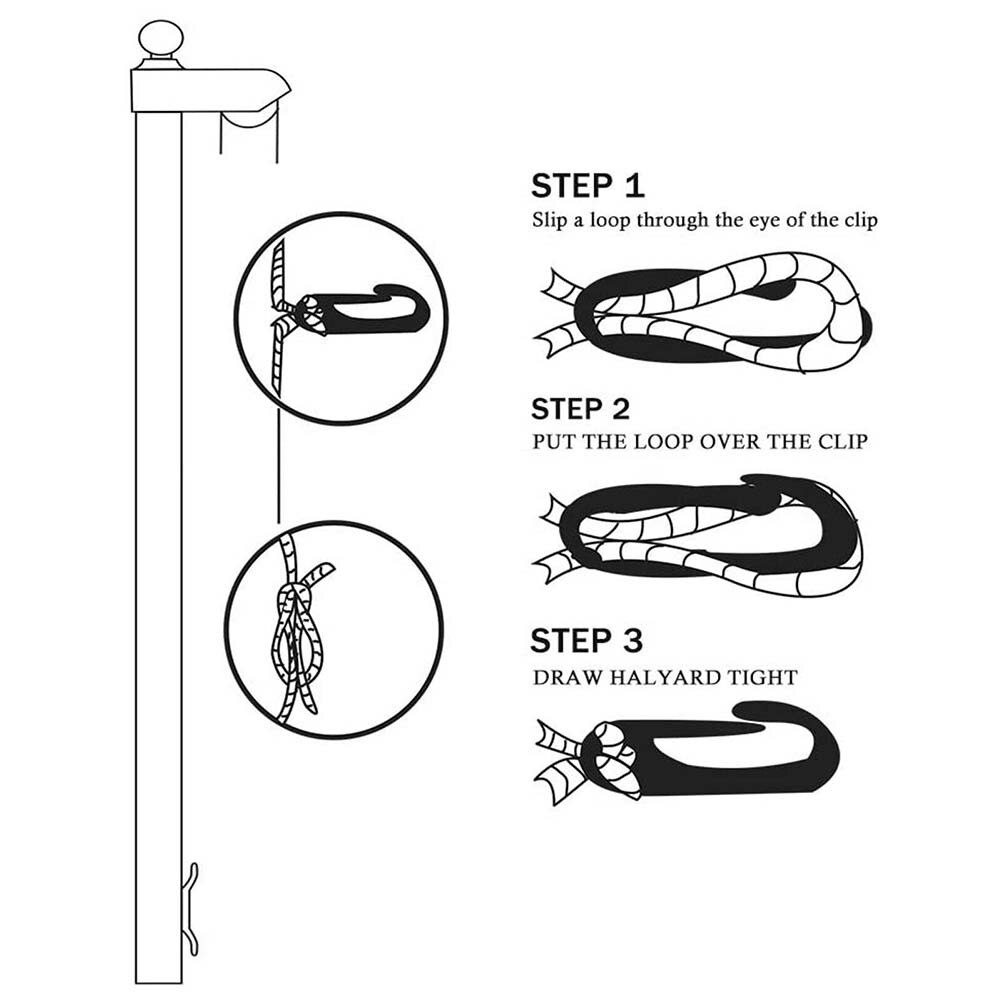 STEP 1
Slip a loop through the eye of the clip

STEP 2
PUT THE LOOP OVER THE CLIP

STEP 3
DRAW HALYARD TIGHT