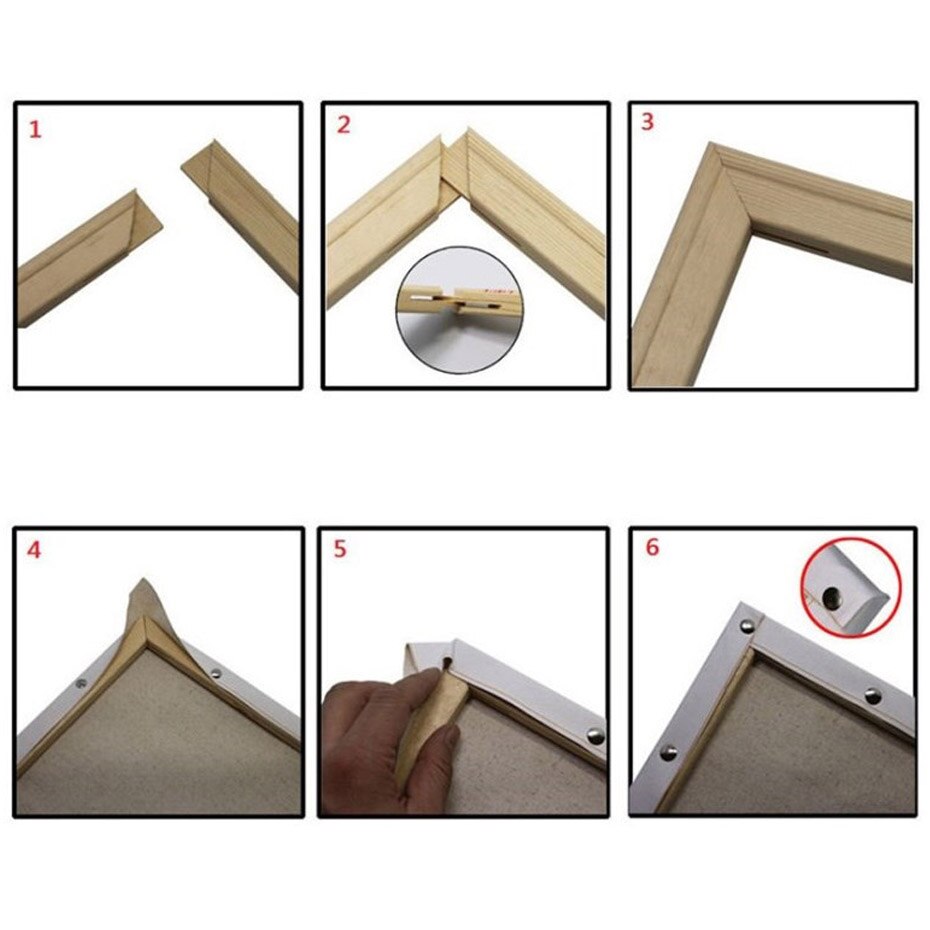 1
2
3
4
5
6