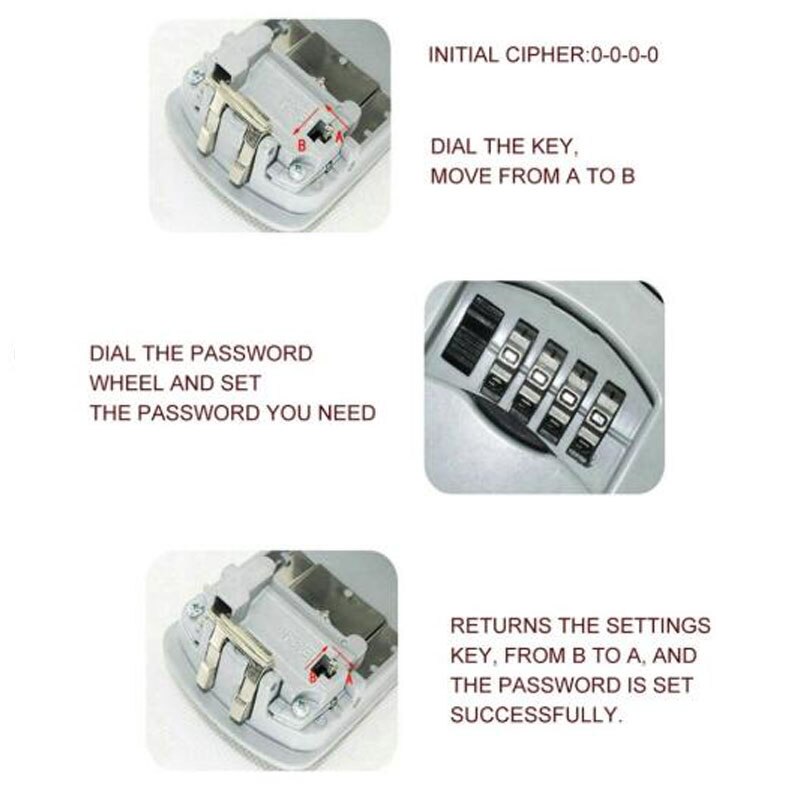 B A

INITIAL CIPHER:0-0-0-0

DIAL THE KEY, MOVE FROM A TO B

DIAL THE PASSWORD WHEEL AND SET THE PASSWORD YOU NEED

B A

RETURNS THE SETTINGS KEY, FROM B TO A, AND THE PASSWORD IS SET SUCCESSFULLY.