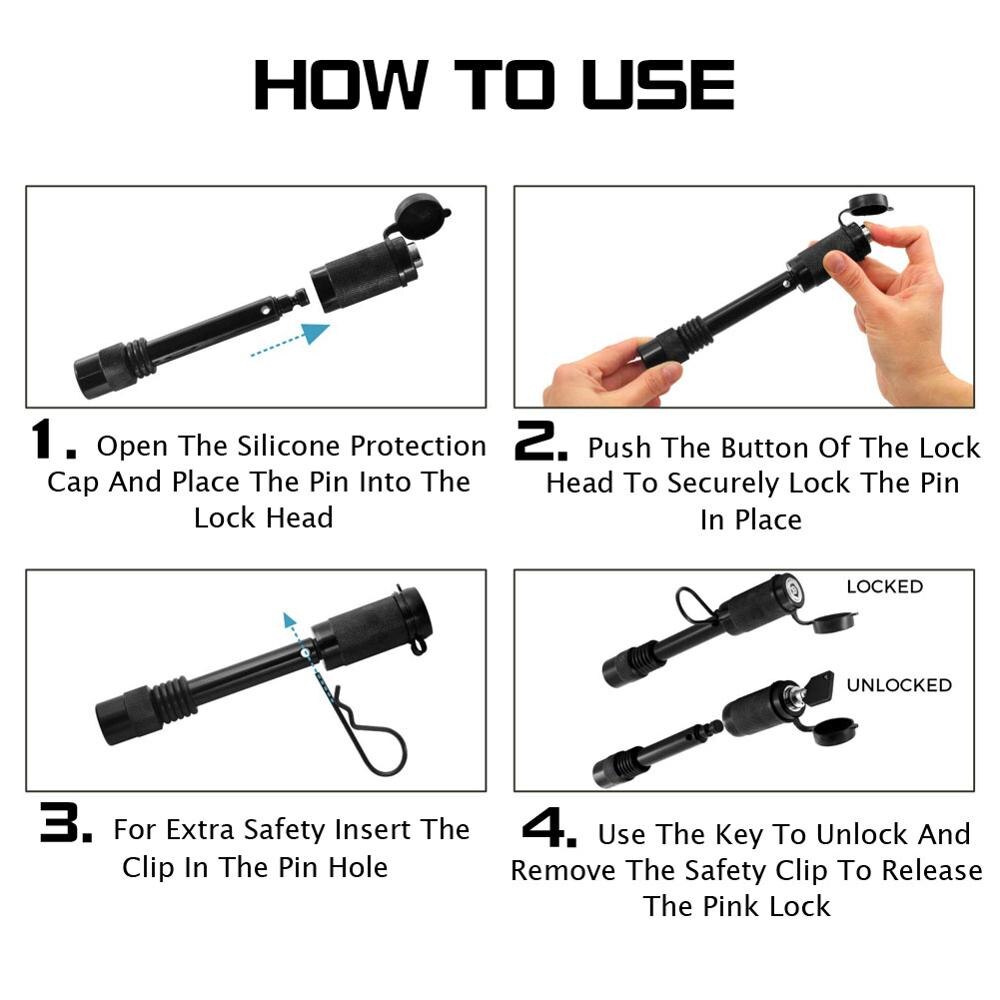 HOW TO USE

1. Open The Silicone Protection Cap And Place The Pin Into The Lock Head

2. Push The Button Of The Lock Head To Securely Lock The Pin In Place

3. For Extra Safety Insert The Clip In The Pin Hole

LOCKED

UNLOCKED

4. Use The Key To Unlock And Remove The Safety Clip To Release The Pink Lock