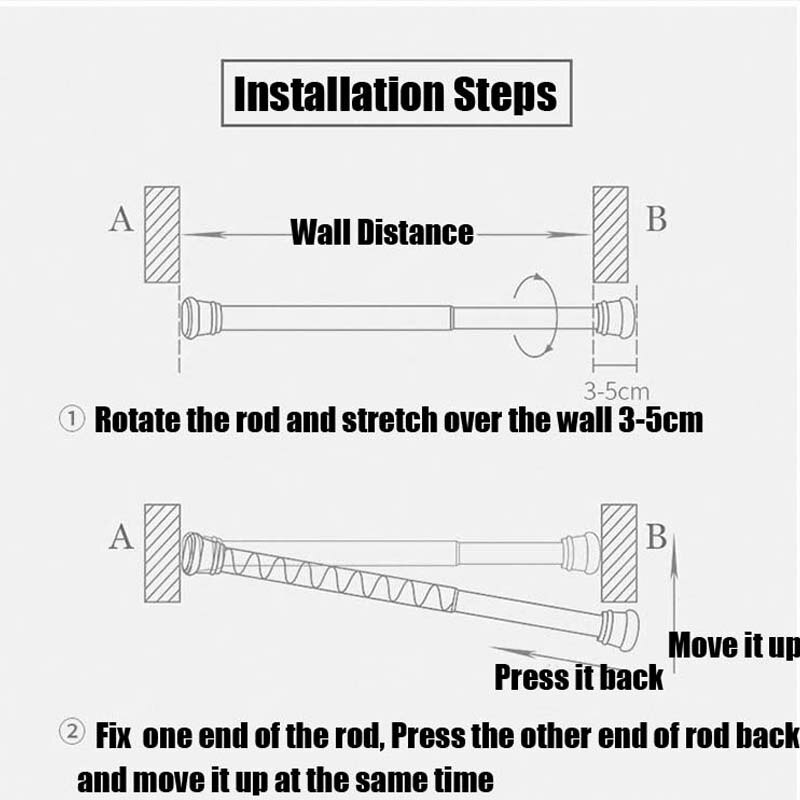 Installation Steps

A

Wall Distance

B

3-5cm

① Rotate the rod and stretch over the wall 3-5cm

A

B

Move it up

Press it back

② Fix one end of the rod, Press the other end of rod back and move it up at the same time