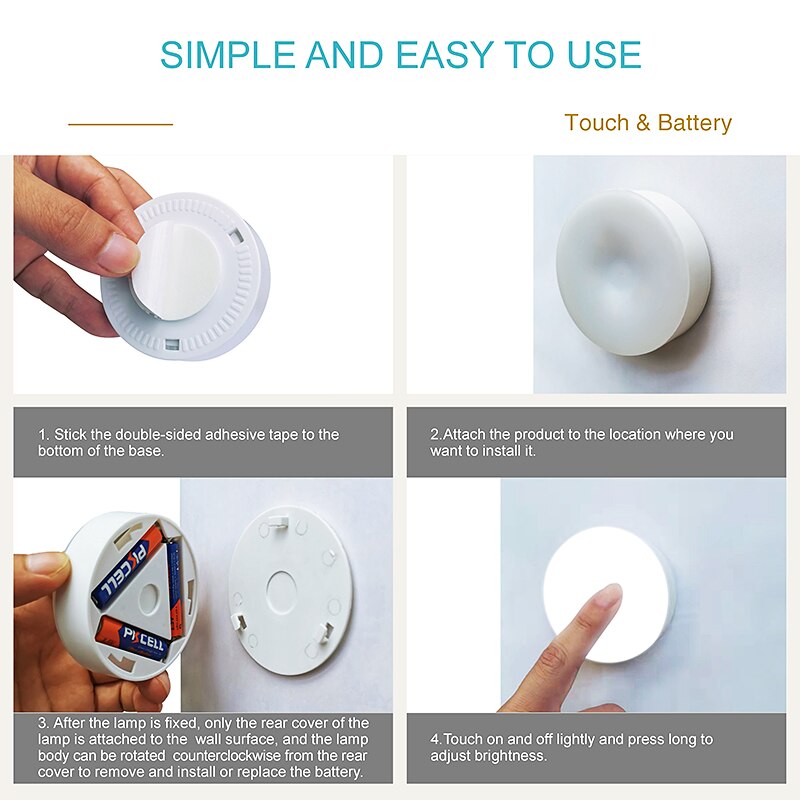 SIMPLE AND EASY TO USE

Touch & Battery

1. Stick the double-sided adhesive tape to the bottom of the base.

2.Attach the product to the location where you want to install it.

PKCELL

PKCELL

3. After the lamp is fixed, only the rear cover of the lamp is attached to the wall surface, and the lamp body can be rotated counterclockwise from the rear cover to remove and install or replace the battery.

4.Touch on and off lightly and press long to adjust brightness.