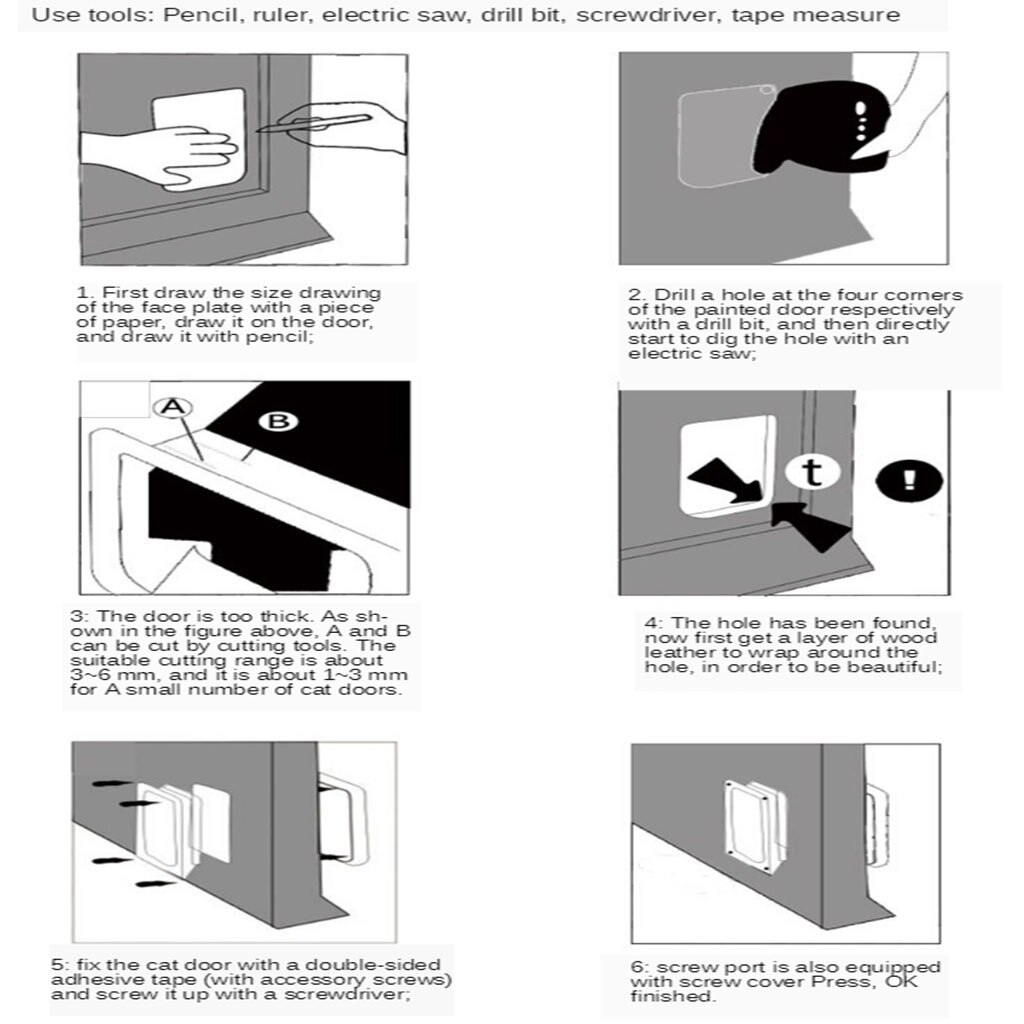 Use tools: Pencil, ruler, electric saw, drill bit, screwdriver, tape measure

1. First draw the size drawing of the face plate with a piece of paper, draw it on the door, and draw it with pencil;

2. Drill a hole at the four corners of the painted door respectively with a drill bit, and then directly start to dig the hole with an electric saw;

A

B

3: The door is too thick. As shown in the figure above, A and B can be cut by cutting tools. The suitable cutting range is about 3~6 mm, and it is about 1~3 mm for A small number of cat doors.

t

!

4: The hole has been found, now first get a layer of wood leather to wrap around the hole, in order to be beautiful;

5: fix the cat door with a double-sided adhesive tape (with accessory screws) and screw it up with a screwdriver;

6: screw port is also equipped with screw cover Press, OK finished.