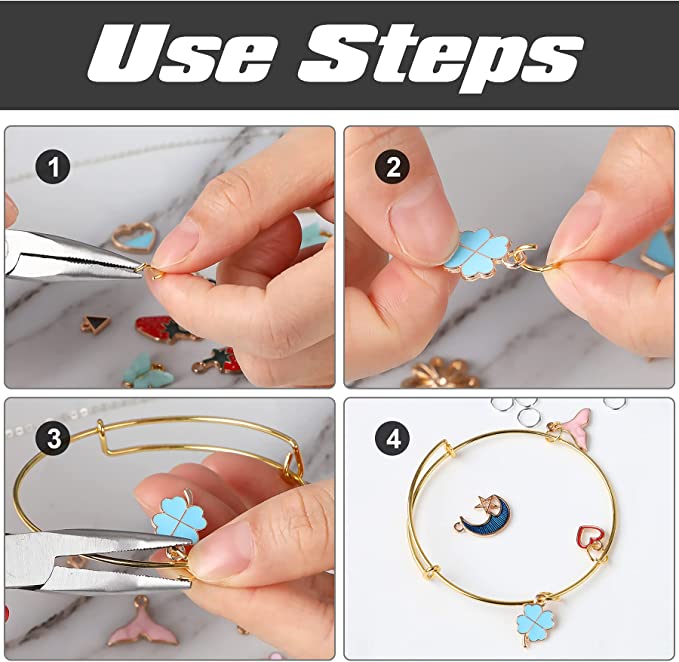 Use Steps

1

2

3

4