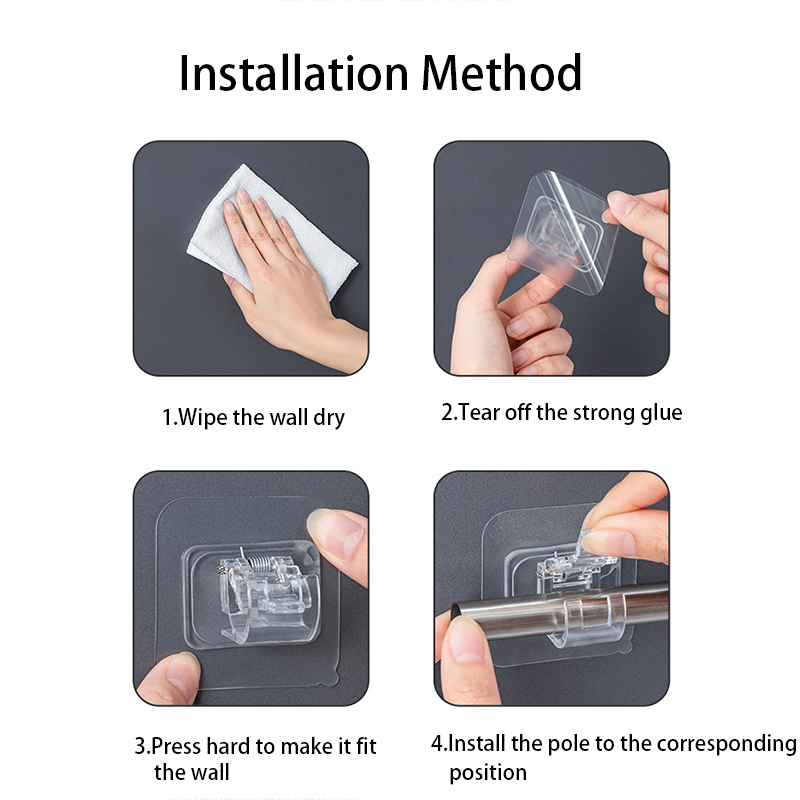 Installation Method

1.Wipe the wall dry

2.Tear off the strong glue

3.Press hard to make it fit the wall

4.Install the pole to the corresponding position