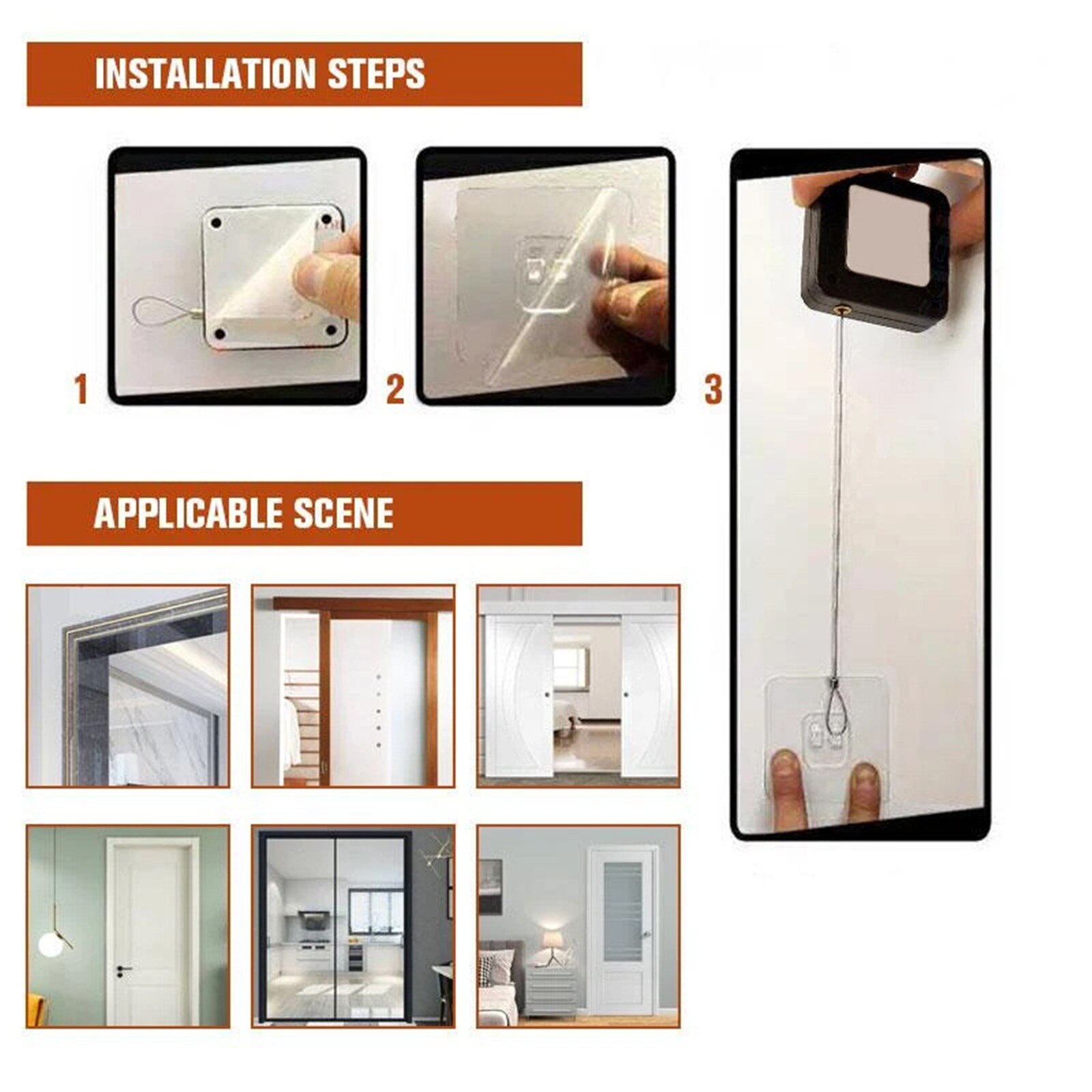 INSTALLATION STEPS

1

2

3

APPLICABLE SCENE