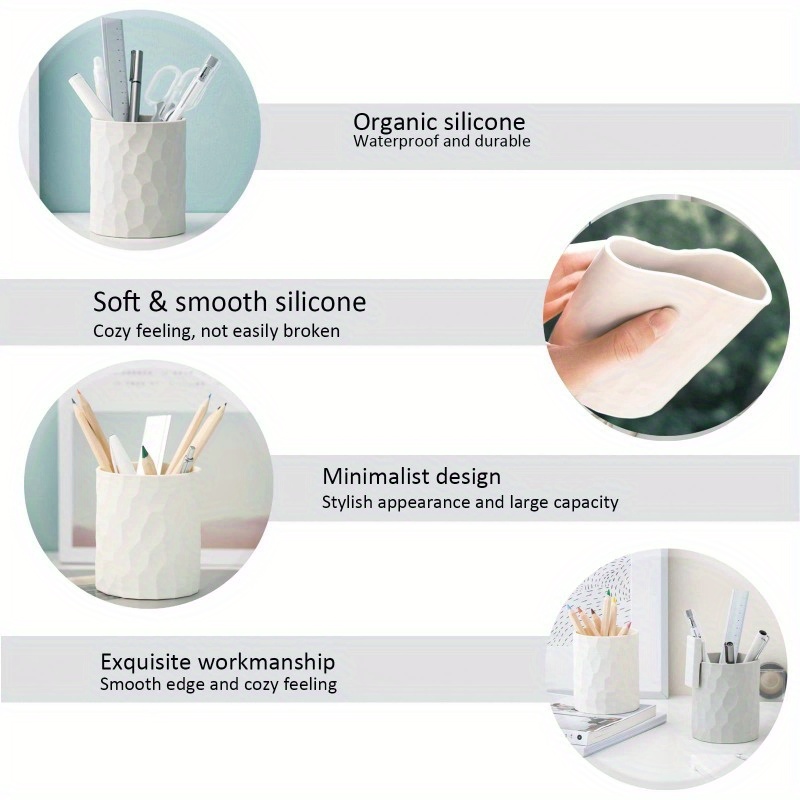 Organic silicone
Waterproof and durable

Soft & smooth silicone
Cozy feeling, not easily broken

Minimalist design
Stylish appearance and large capacity

Exquisite workmanship
Smooth edge and cozy feeling