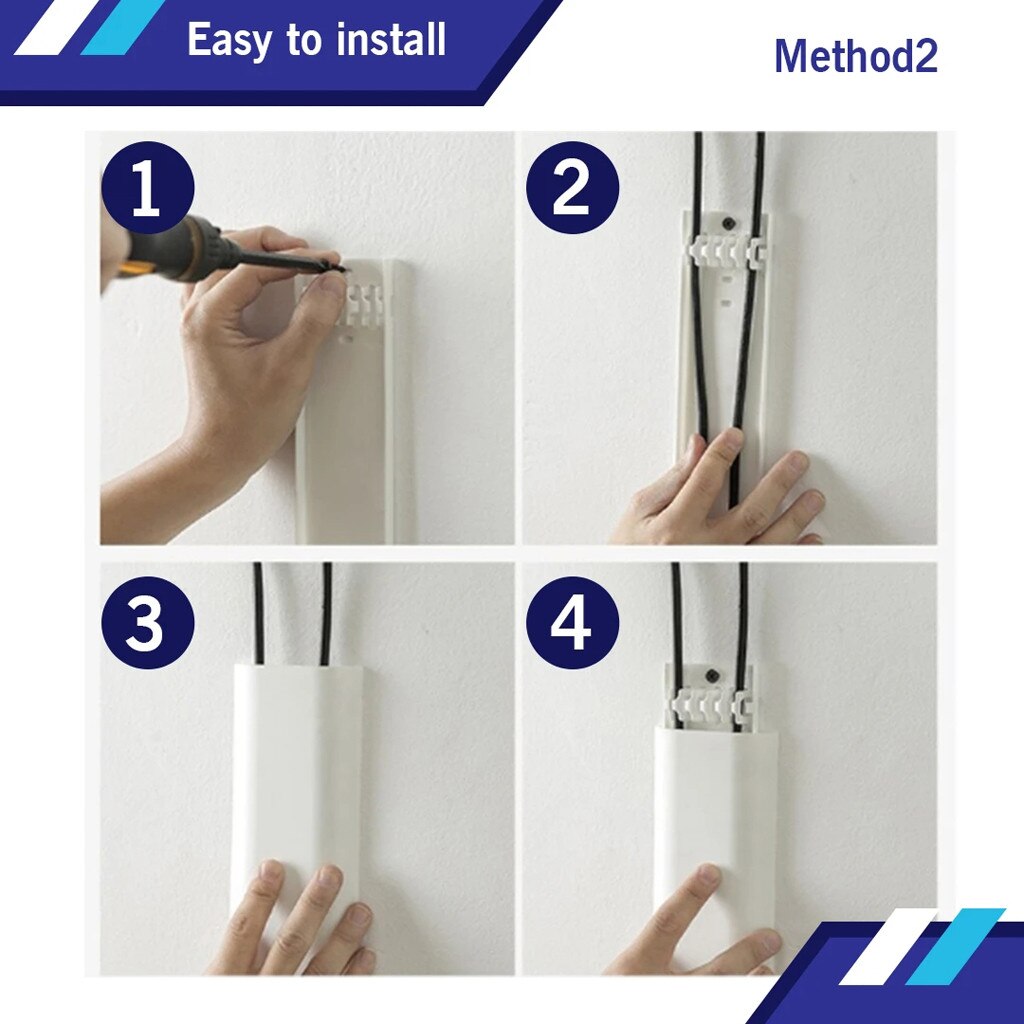 Easy to install

Method2

1

2

3

4