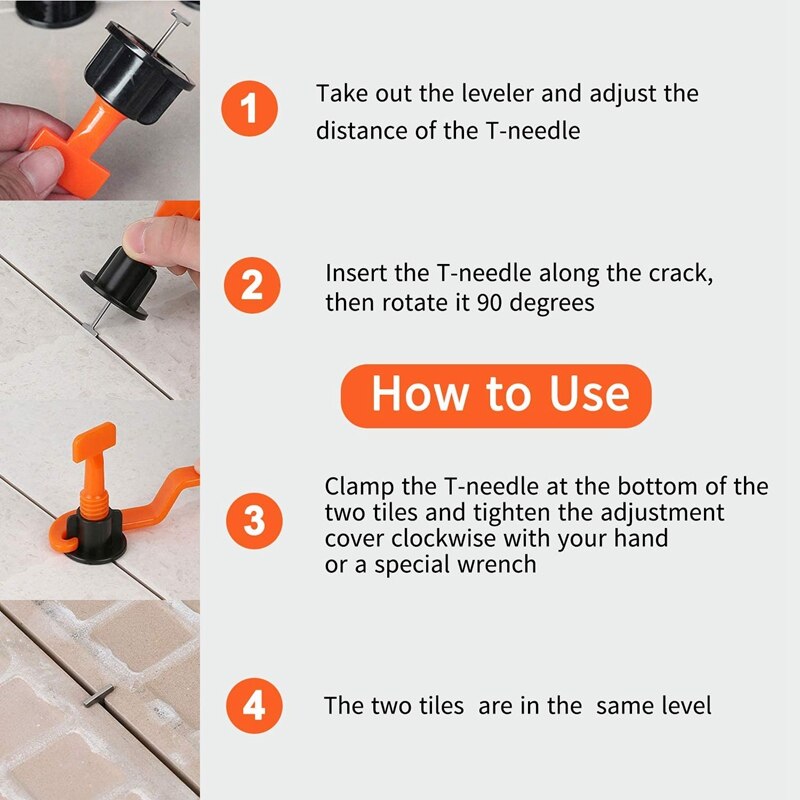 1
Take out the leveler and adjust the distance of the T-needle

2
Insert the T-needle along the crack, then rotate it 90 degrees

How to Use

3
Clamp the T-needle at the bottom of the two tiles and tighten the adjustment cover clockwise with your hand or a special wrench

4
The two tiles are in the same level