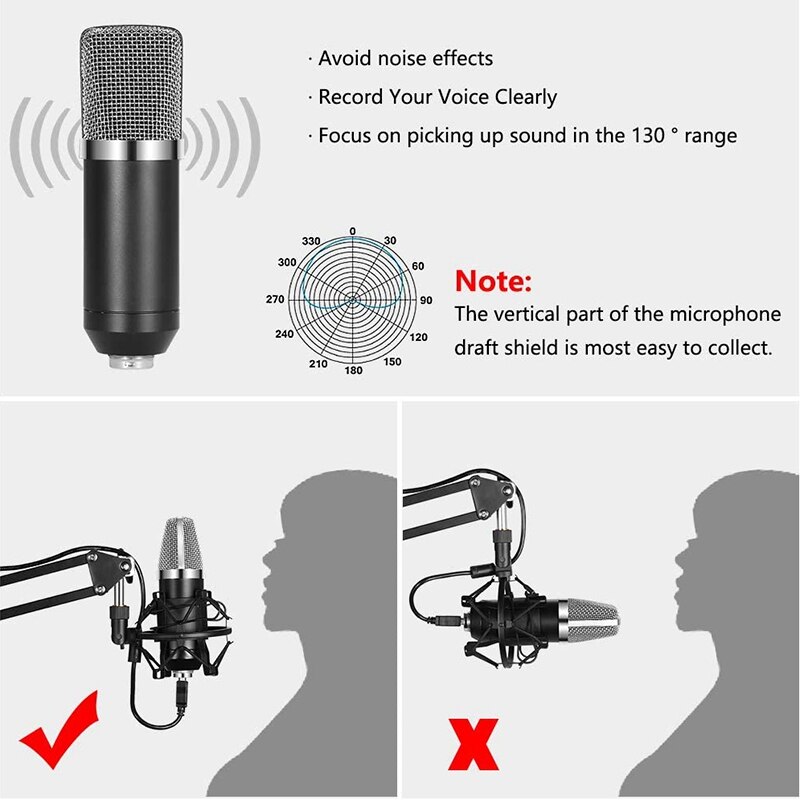 · Avoid noise effects

· Record Your Voice Clearly

· Focus on picking up sound in the 130 ° range

0
30
60
90
120
150
180
210
240
270
300
330

Note:

The vertical part of the microphone draft shield is most easy to collect.

X