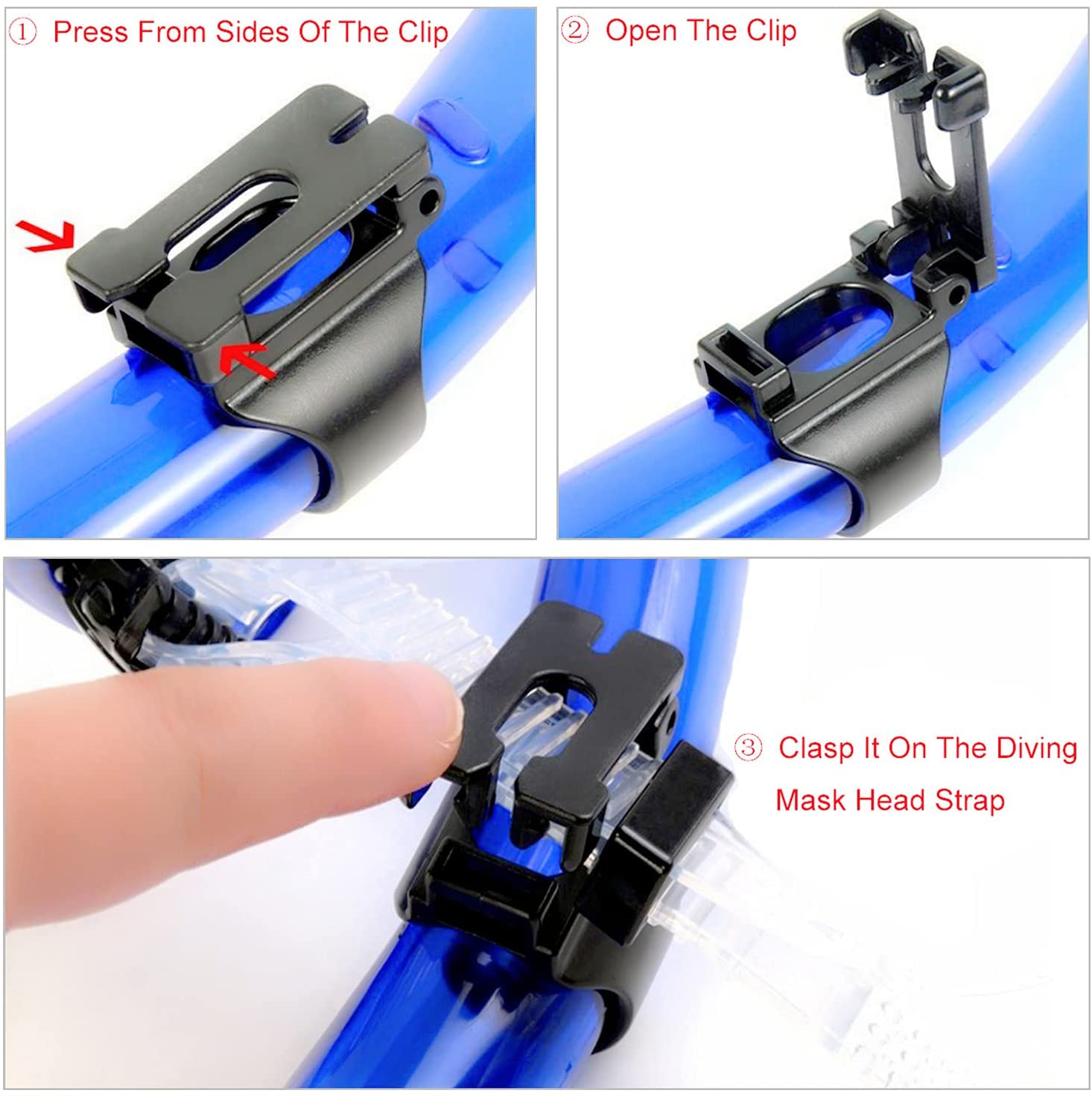 ① Press From Sides Of The Clip

② Open The Clip

③ Clasp It On The Diving Mask Head Strap