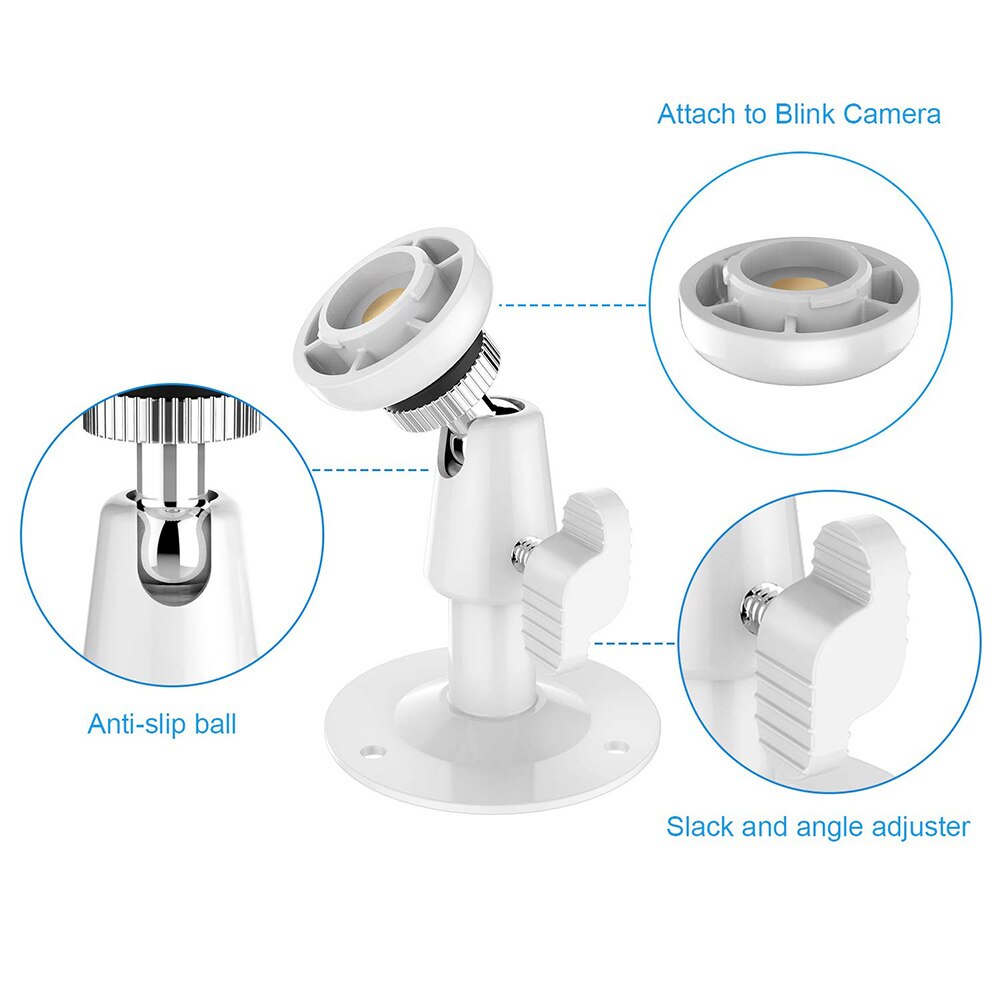 Attach to Blink Camera

Anti-slip ball

Slack and angle adjuster