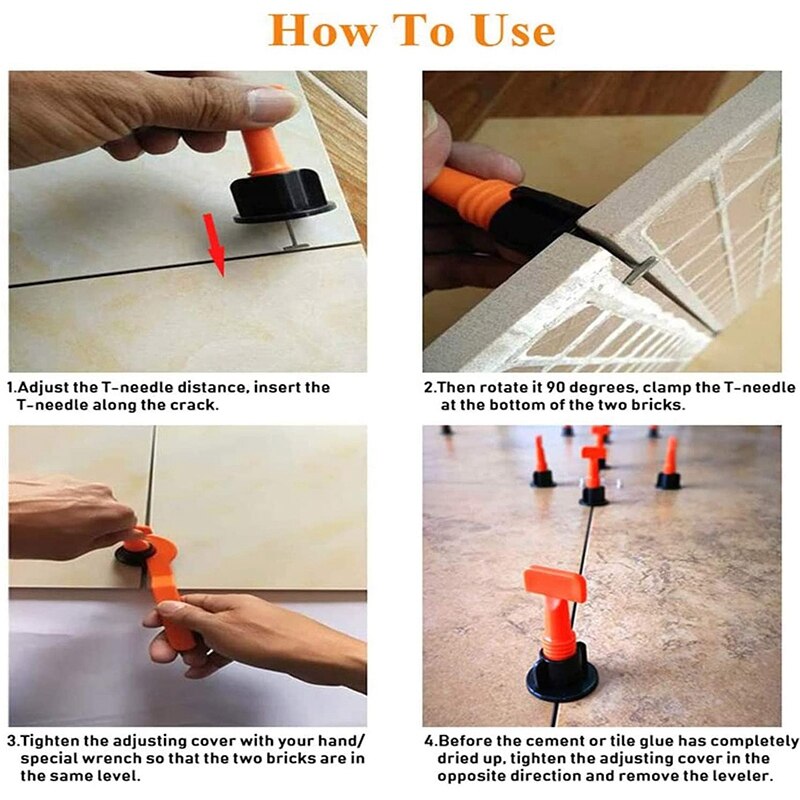 How To Use

1.Adjust the T-needle distance, insert the T-needle along the crack.

2.Then rotate it 90 degrees, clamp the T-needle at the bottom of the two bricks.

3.Tighten the adjusting cover with your hand/ special wrench so that the two bricks are in the same level.

4.Before the cement or tile glue has completely dried up, tighten the adjusting cover in the opposite direction and remove the leveler.