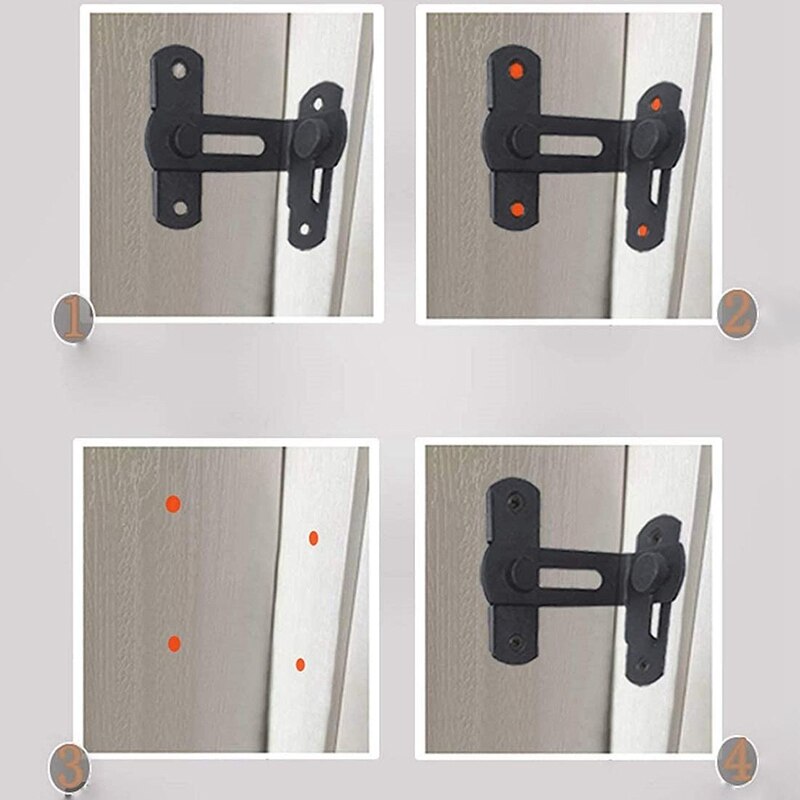 1

2

3

4