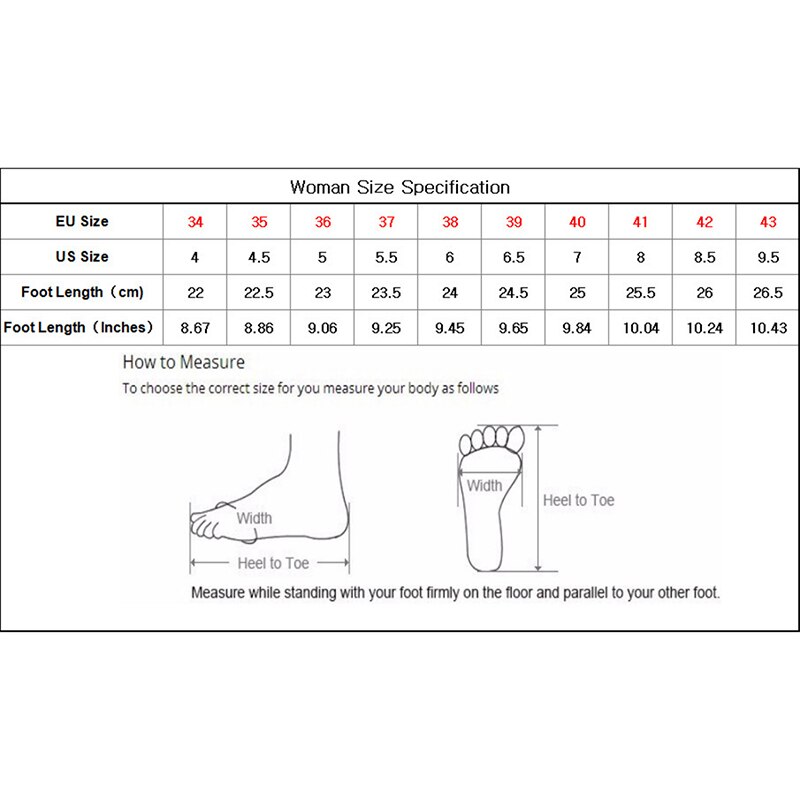 Woman Size Specification

| EU Size | 34 | 35 | 36 | 37 | 38 | 39 | 40 | 41 | 42 | 43 |
|---|---|---|---|---|---|---|---|---|---|---|
| US Size | 4 | 4.5 | 5 | 5.5 | 6 | 6.5 | 7 | 8 | 8.5 | 9.5 |
| Foot Length（cm） | 22 | 22.5 | 23 | 23.5 | 24 | 24.5 | 25 | 25.5 | 26 | 26.5 |
| Foot Length（Inches） | 8.67 | 8.86 | 9.06 | 9.25 | 9.45 | 9.65 | 9.84 | 10.04 | 10.24 | 10.43 |

How to Measure

To choose the correct size for you measure your body as follows

Width

Heel to Toe

Width

Heel to Toe

Measure while standing with your foot firmly on the floor and parallel to your other foot.