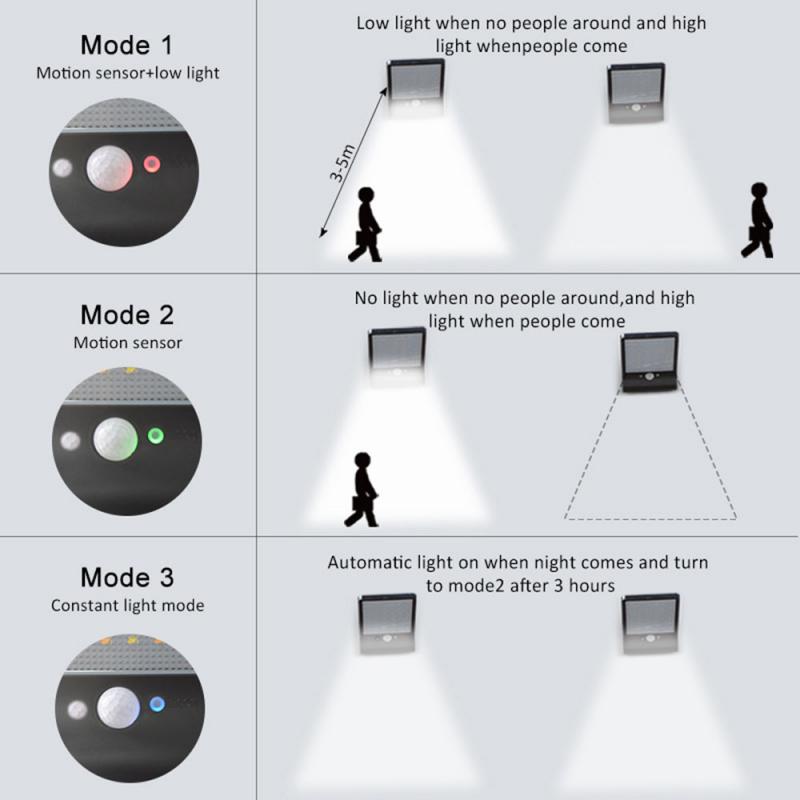 Mode 1
Motion sensor+low light

Low light when no people around and high light whenpeople come

3-5m

Mode 2
Motion sensor

No light when no people around,and high light when people come

Mode 3
Constant light mode

Automatic light on when night comes and turn to mode2 after 3 hours