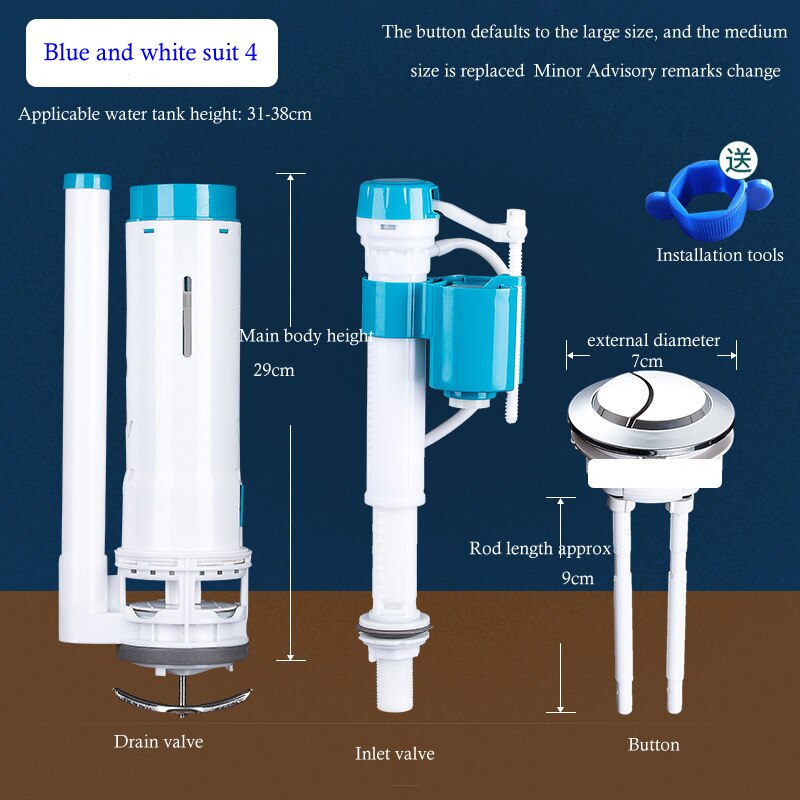 Blue and white suit 4

The button defaults to the large size, and the medium size is replaced Minor Advisory remarks change

Applicable water tank height: 31-38cm

送

Installation tools

Main body height

29cm

external diameter

7cm

Rod length approx

9cm

Drain valve

Inlet valve

Button