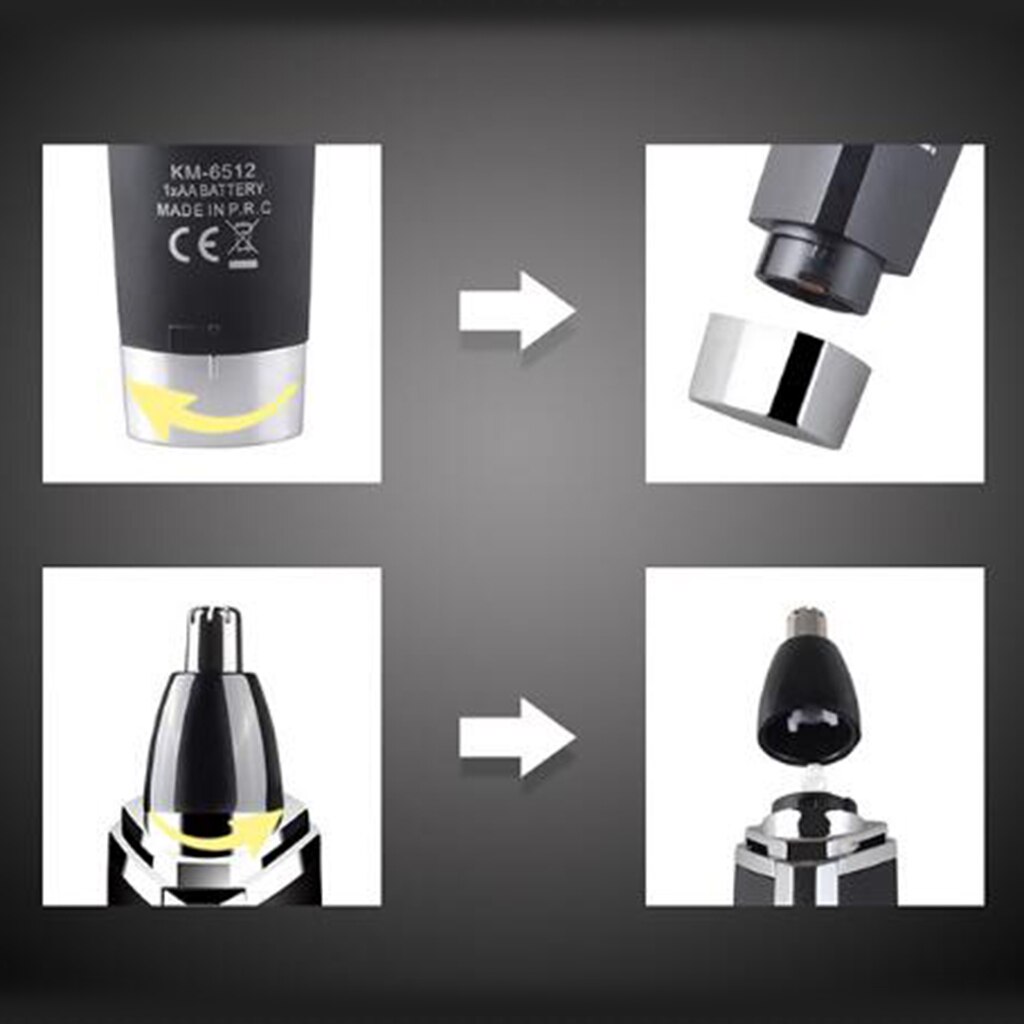 KM-6512
1xAA BATTERY
MADE IN P.R.C
CE