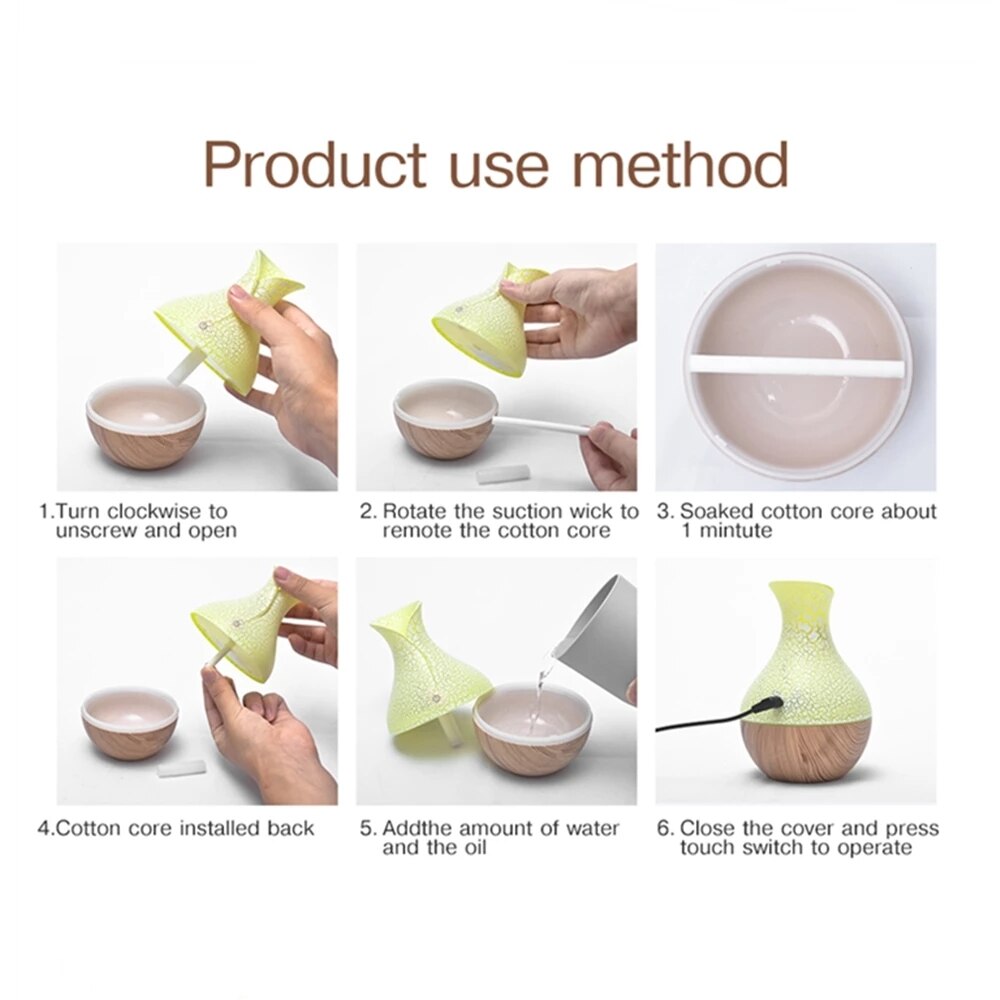 Product use method

1.Turn clockwise to unscrew and open

2. Rotate the suction wick to remote the cotton core

3. Soaked cotton core about 1 mintute

4.Cotton core installed back

5. Addthe amount of water and the oil

6. Close the cover and press touch switch to operate