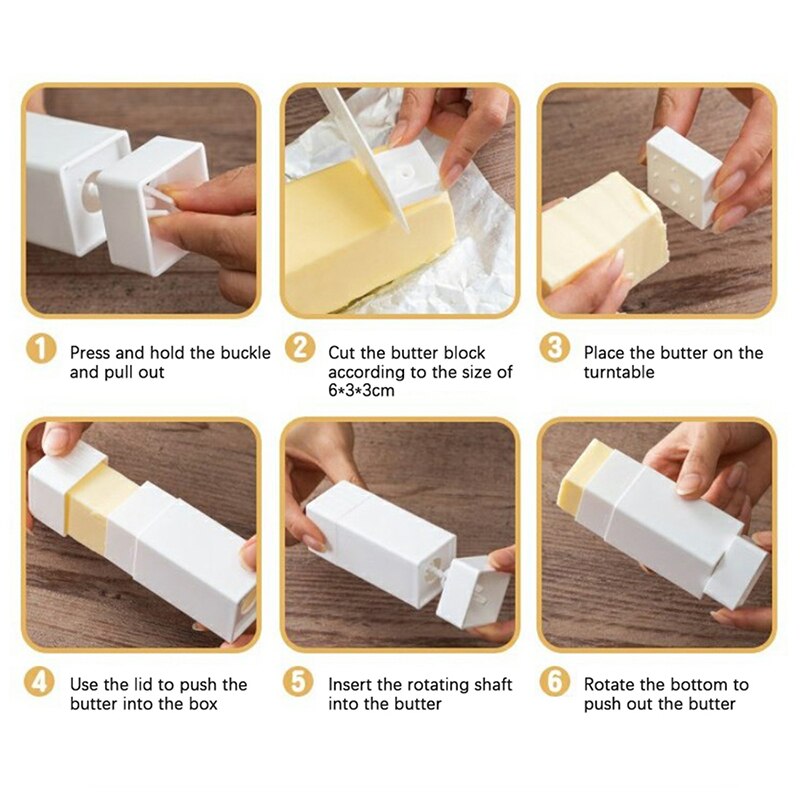 1 Press and hold the buckle and pull out

2 Cut the butter block according to the size of 6*3*3cm

3 Place the butter on the turntable

4 Use the lid to push the butter into the box

5 Insert the rotating shaft into the butter

6 Rotate the bottom to push out the butter