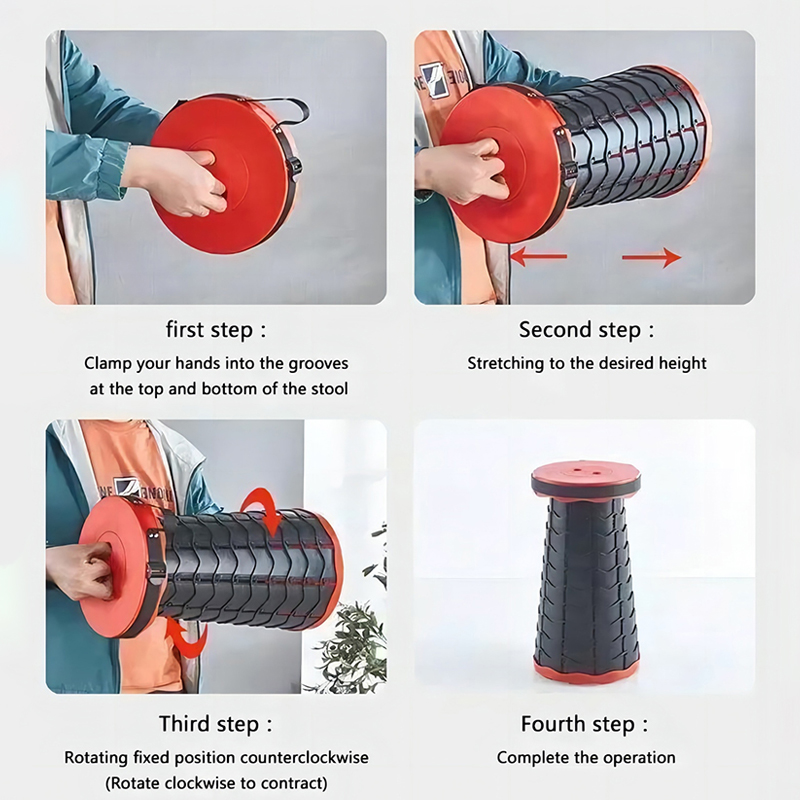 first step :

Clamp your hands into the grooves at the top and bottom of the stool

Second step :

Stretching to the desired height

Third step :

Rotating fixed position counterclockwise (Rotate clockwise to contract)

Fourth step :

Complete the operation